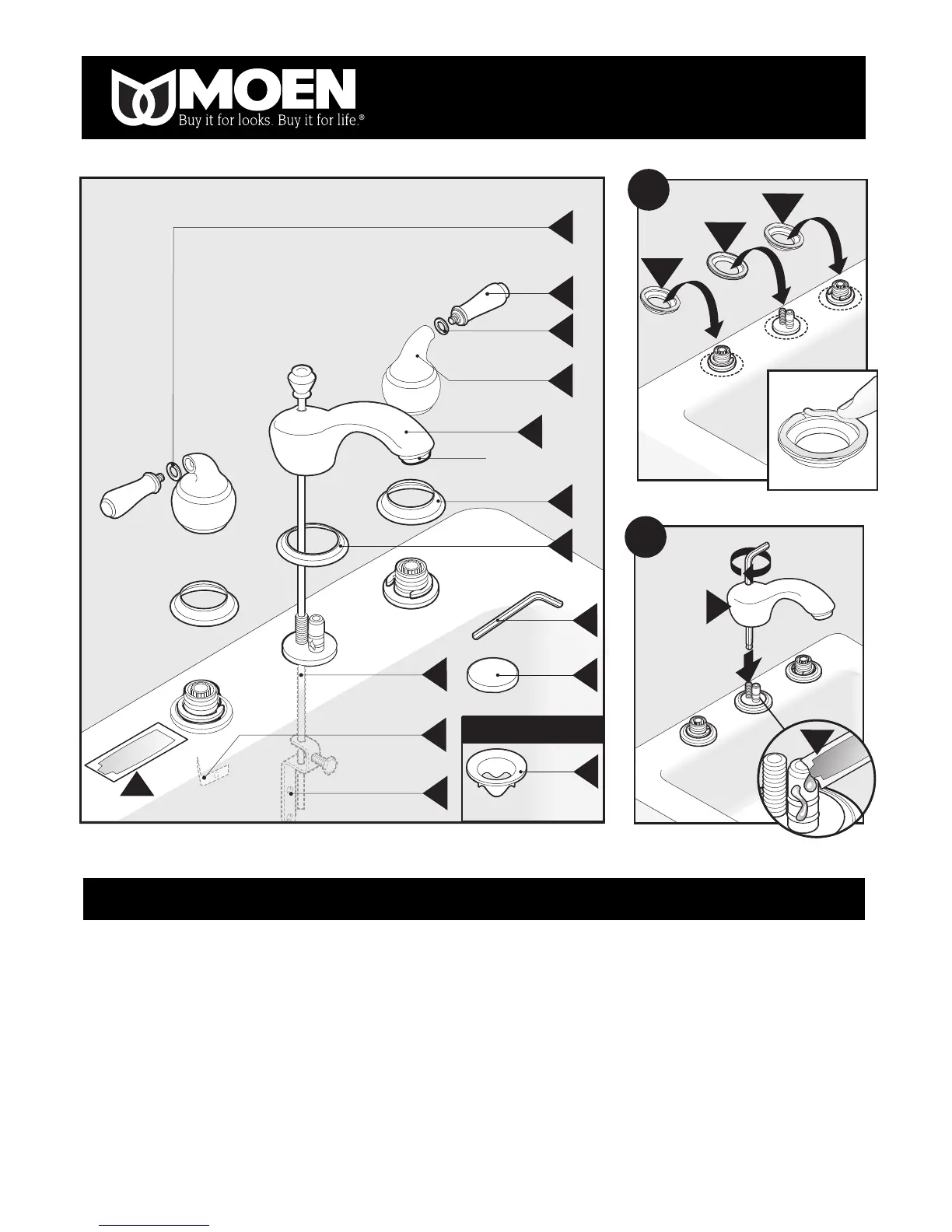 MOEN
Buy it for looks. Buy it for life.®