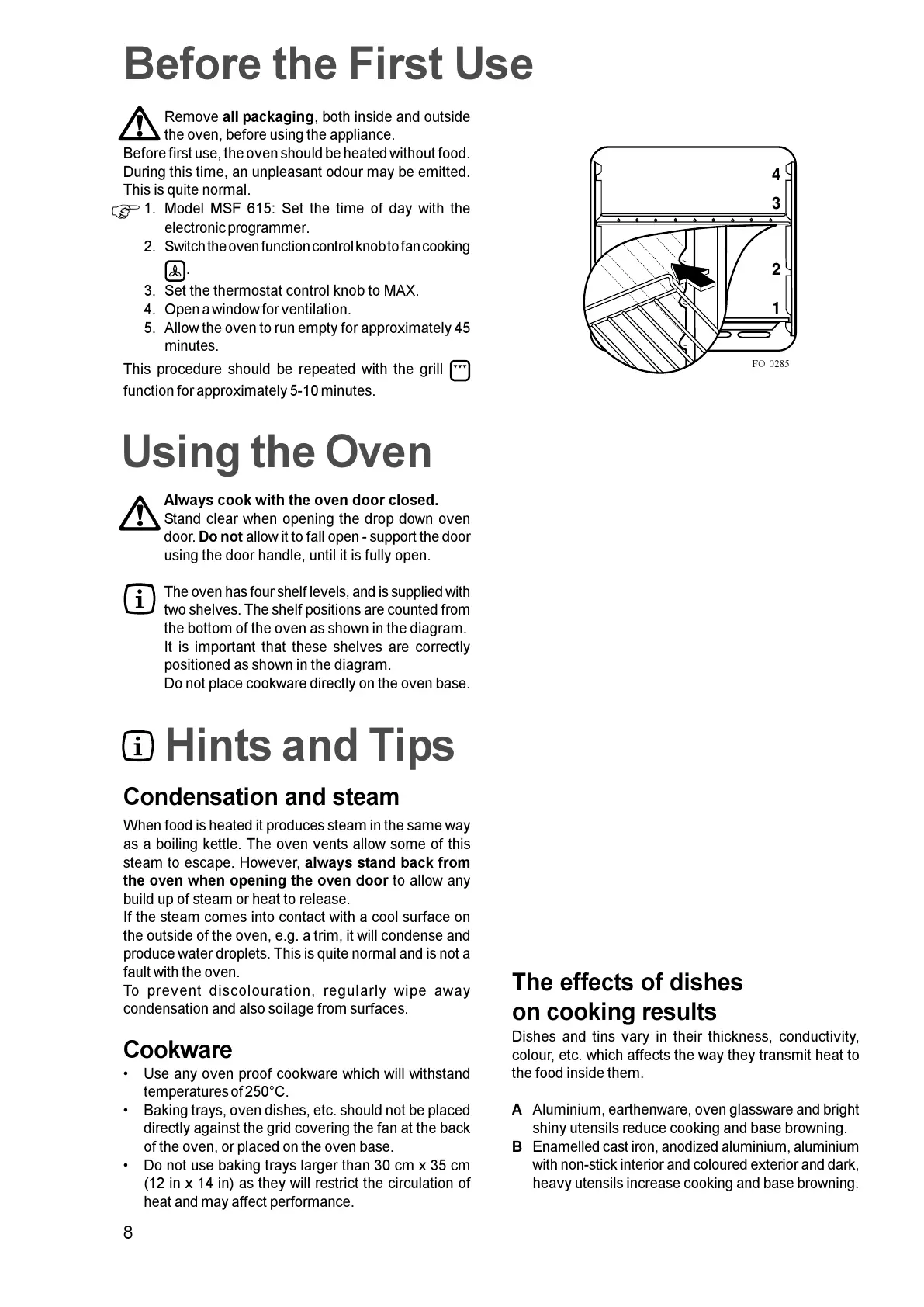 Before the First Use

Remove all packaging, both inside and outside the oven, before using the appliance.
Before first use, the oven should be heated without food. During this time, an unpleasant odour may be emitted. This is quite normal.

1. Model MSF 615: Set the time of day with the electronic programmer.
2. Switch the oven function control knob to fan cooking .
3. Set the thermostat control knob to MAX.
4. Open a window for ventilation.
5. Allow the oven to run empty for approximately 45 minutes.

This procedure should be repeated with the grill function for approximately 5-10 minutes.

4
3
2
1
FO 0285

Using the Oven

Always cook with the oven door closed.
Stand clear when opening the drop down oven door. Do not allow it to fall open - support the door using the door handle, until it is fully open.

The oven has four shelf levels, and is supplied with two shelves. The shelf positions are counted from the bottom of the oven as shown in the diagram.
It is important that these shelves are correctly positioned as shown in the diagram.
Do not place cookware directly on the oven base.

Hints and Tips

Condensation and steam

When food is heated it produces steam in the same way as a boiling kettle. The oven vents allow some of this steam to escape. However, always stand back from the oven when opening the oven door to allow any build up of steam or heat to release.
If the steam comes into contact with a cool surface on the outside of the oven, e.g. a trim, it will condense and produce water droplets. This is quite normal and is not a fault with the oven.
To prevent discolouration, regularly wipe away condensation and also soilage from surfaces.

Cookware

• Use any oven proof cookware which will withstand temperatures of 250°C.
• Baking trays, oven dishes, etc. should not be placed directly against the grid covering the fan at the back of the oven, or placed on the oven base.
• Do not use baking trays larger than 30 cm x 35 cm (12 in x 14 in) as they will restrict the circulation of heat and may affect performance.

The effects of dishes on cooking results

Dishes and tins vary in their thickness, conductivity, colour, etc. which affects the way they transmit heat to the food inside them.

A Aluminium, earthenware, oven glassware and bright shiny utensils reduce cooking and base browning.
B Enamelled cast iron, anodized aluminium, aluminium with non-stick interior and coloured exterior and dark, heavy utensils increase cooking and base browning.

8