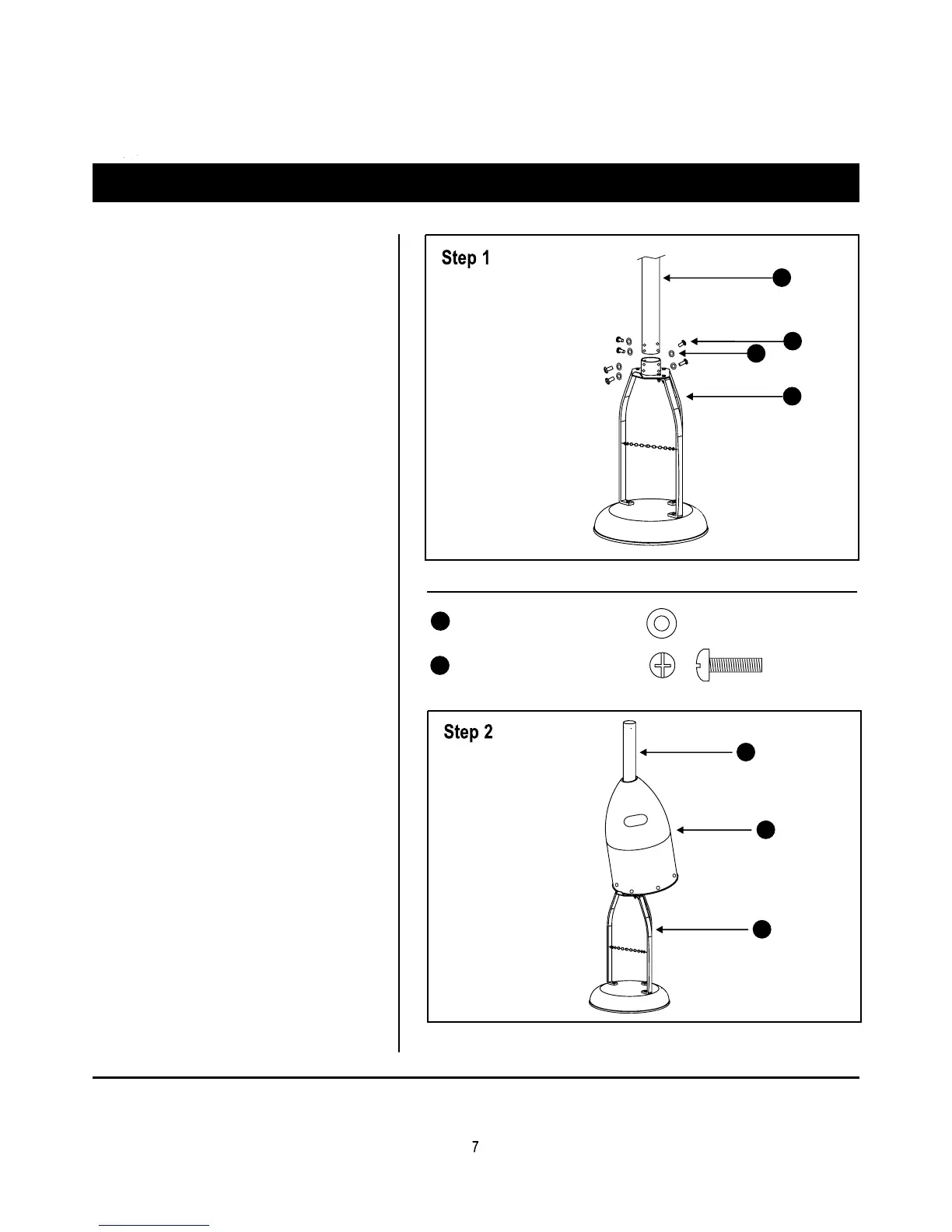 Step 1

Step 2

7