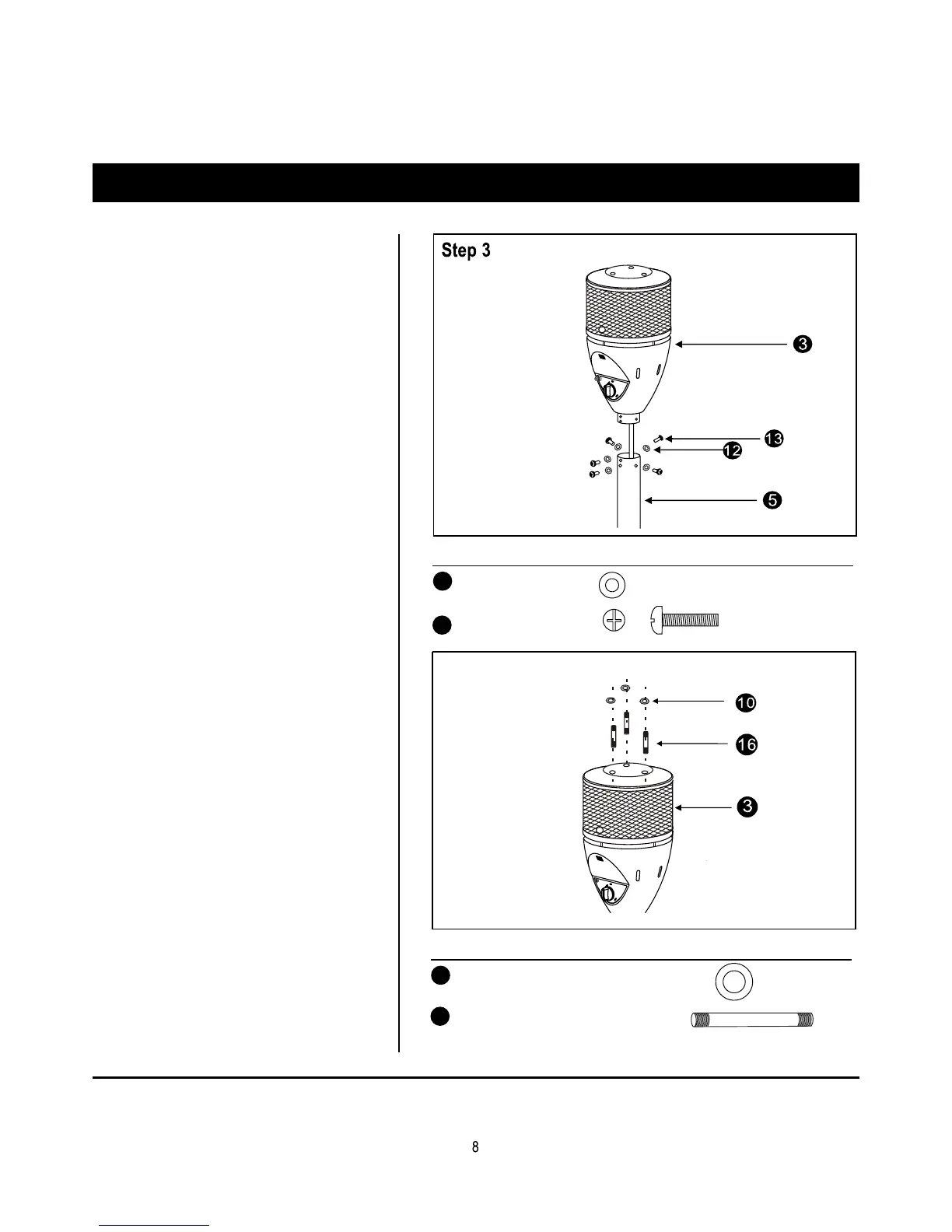 Step 3

3

13

12

5

10

16

3

8