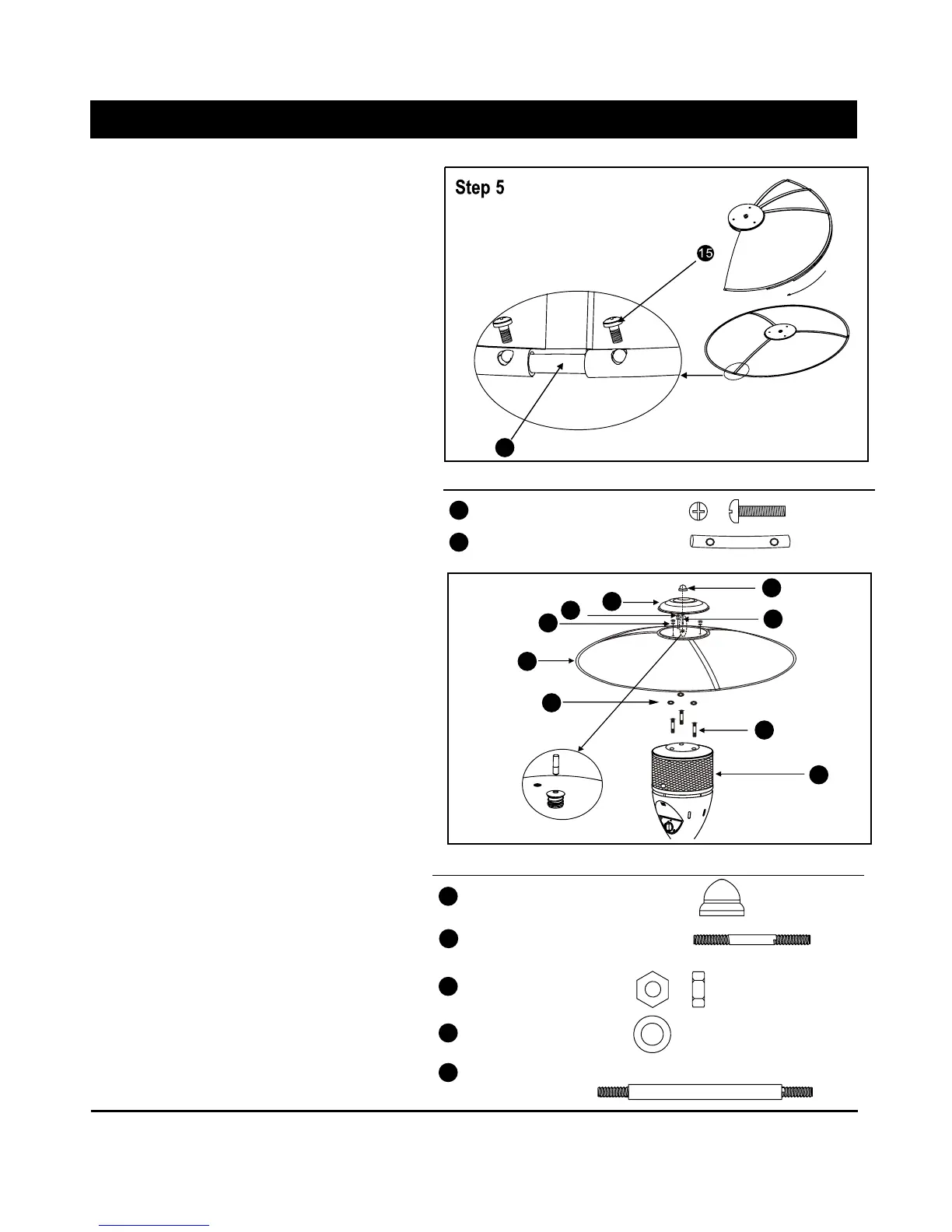 Step 5

15