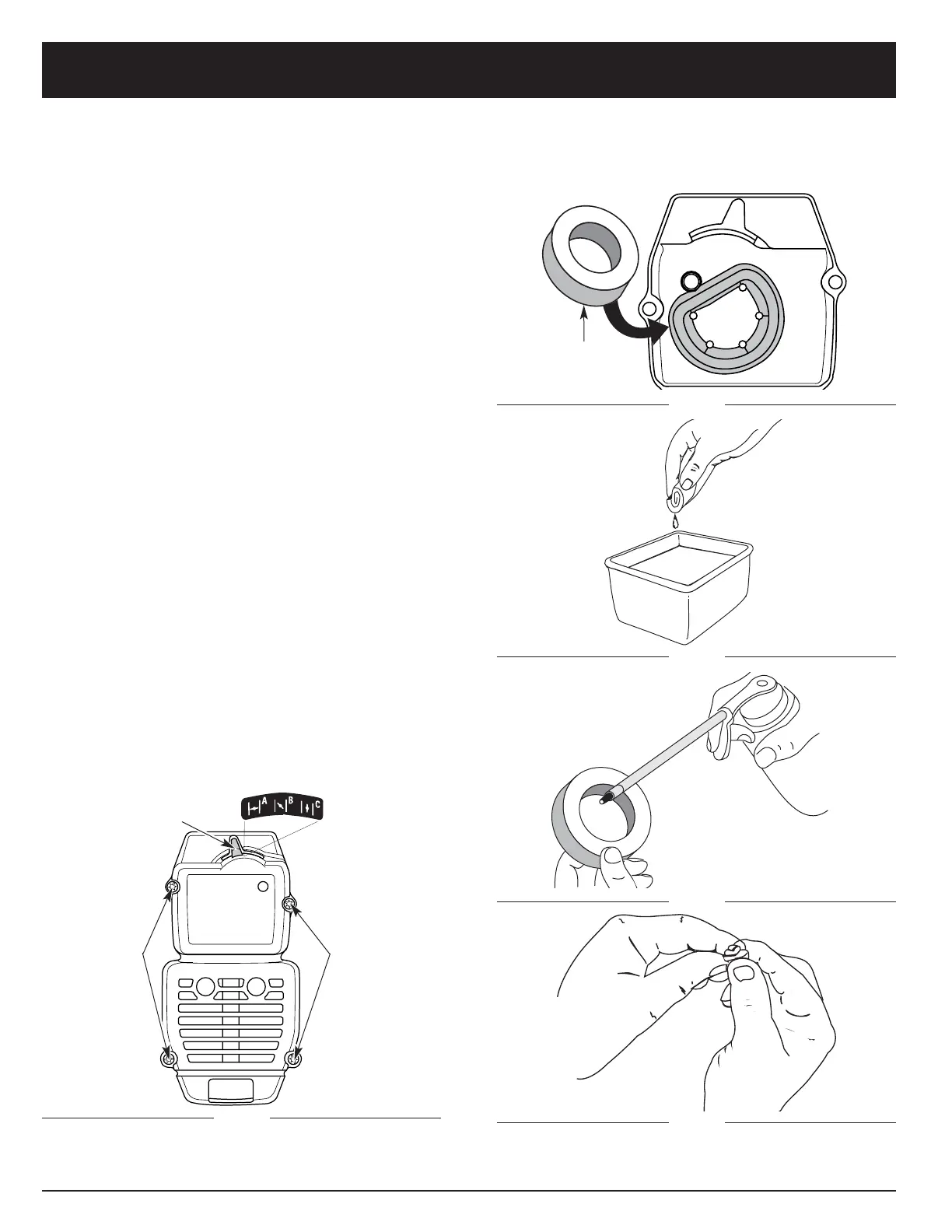 A B C