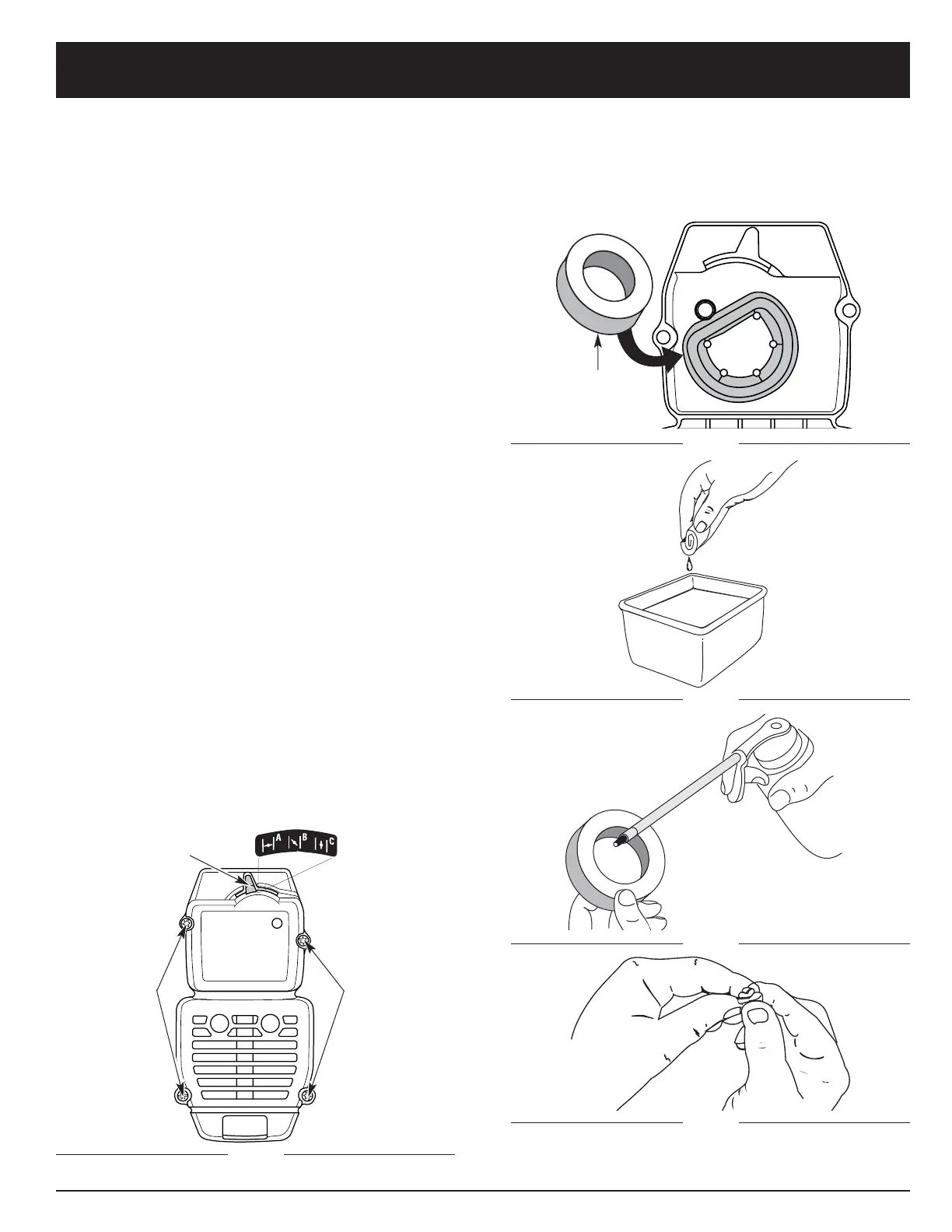 A B C