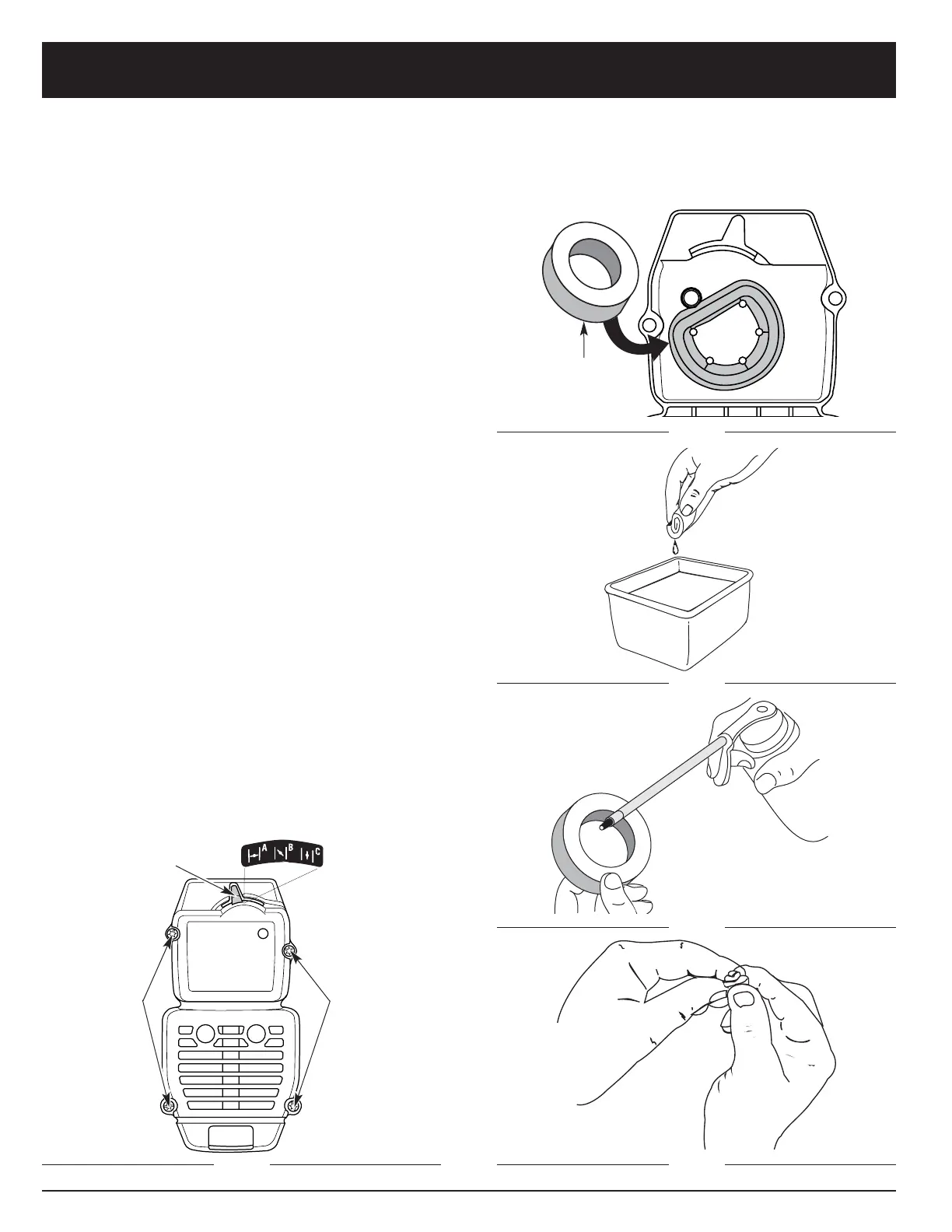 A B C