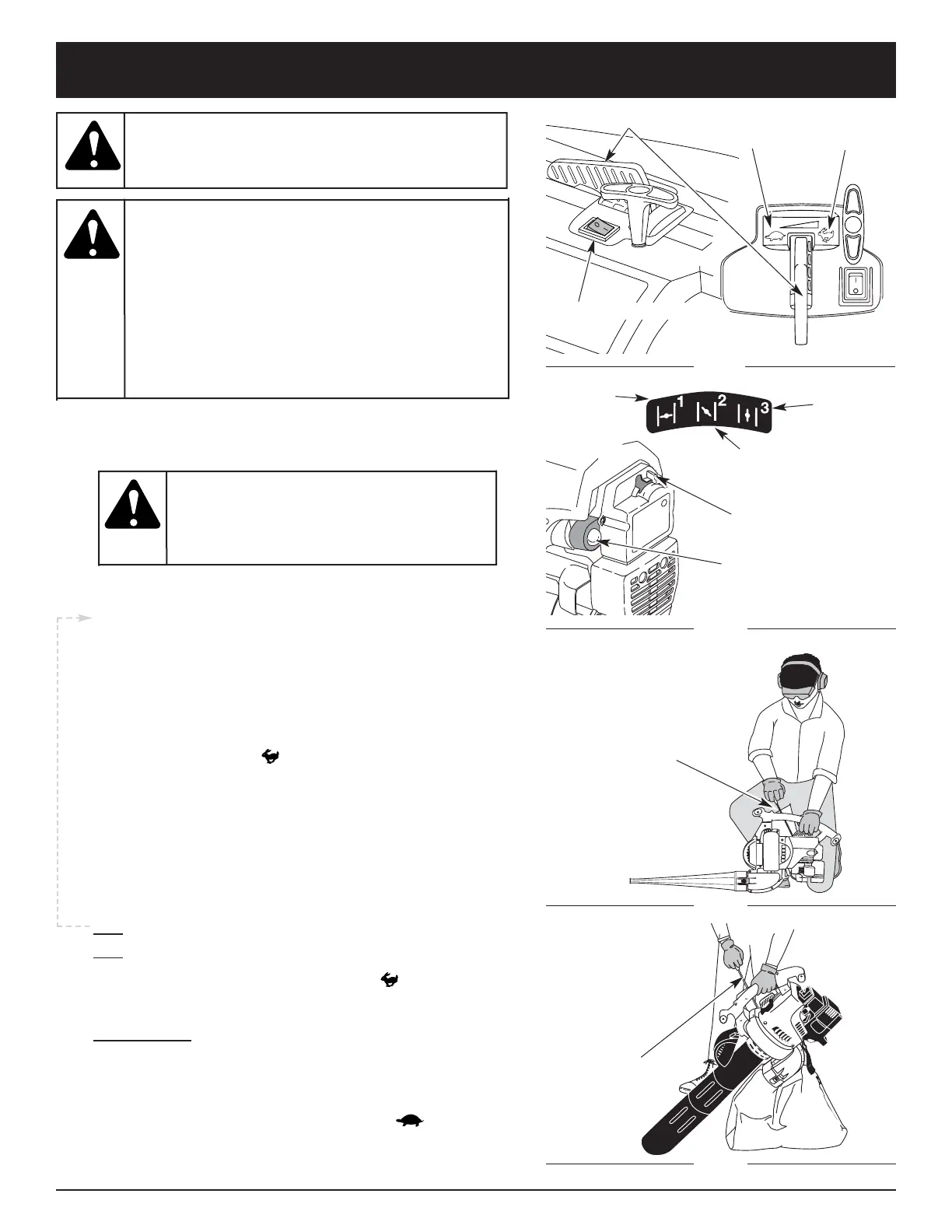 1
2
3