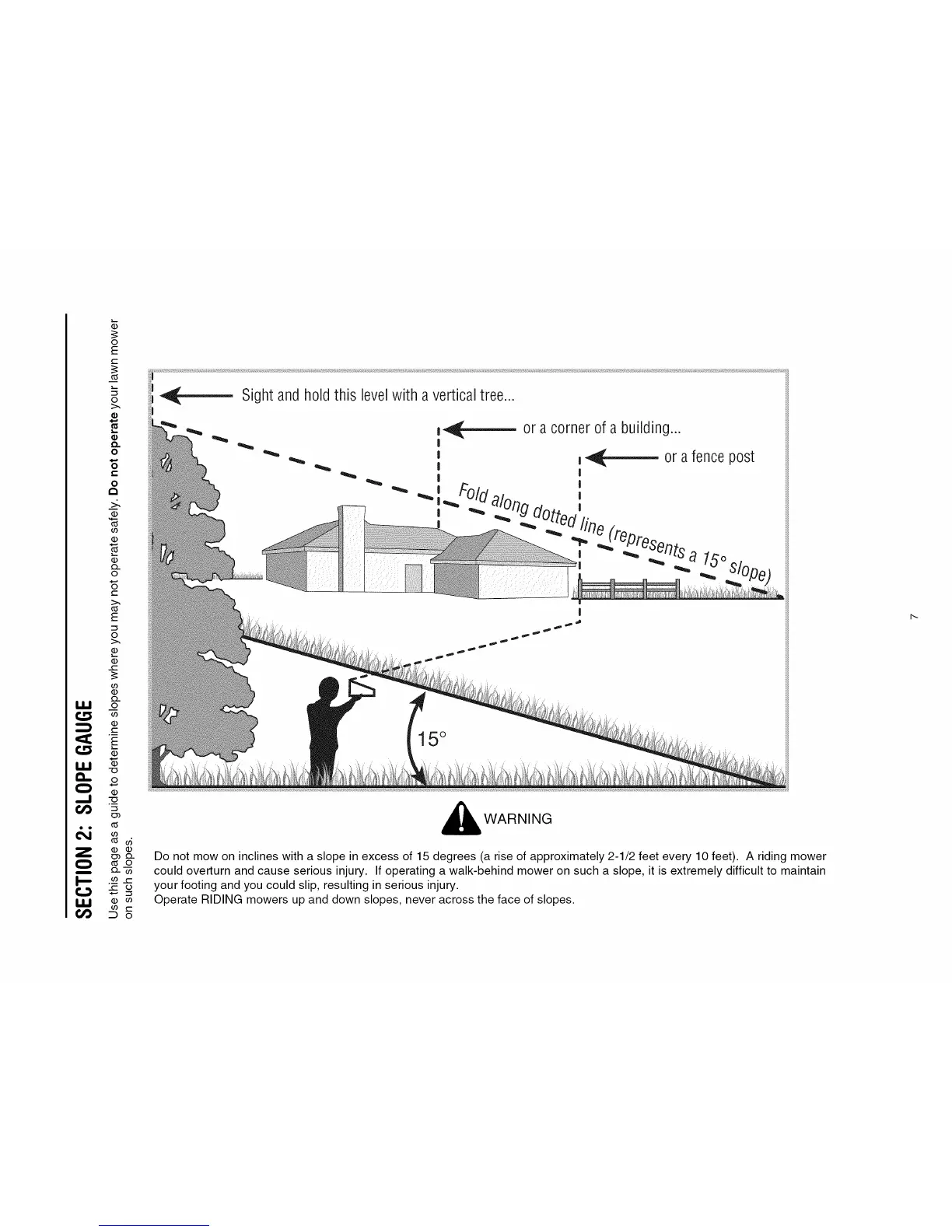 SECTION 2: SLOPE GAUGE

Use this page as a guide to determine slopes where you may not operate safely. Do not operate your lawn mower on such slopes.

Sight and hold this level with a vertical tree...

or a corner of a building...

or a fence post

Fold along dotted line (represents a 15° slope)

15°

WARNING

Do not mow on inclines with a slope in excess of 15 degrees (a rise of approximately 2-1/2 feet every 10 feet). A riding mower could overturn and cause serious injury. If operating a walk-behind mower on such a slope, it is extremely difficult to maintain your footing and you could slip, resulting in serious injury.
Operate RIDING mowers up and down slopes, never across the face of slopes.

7