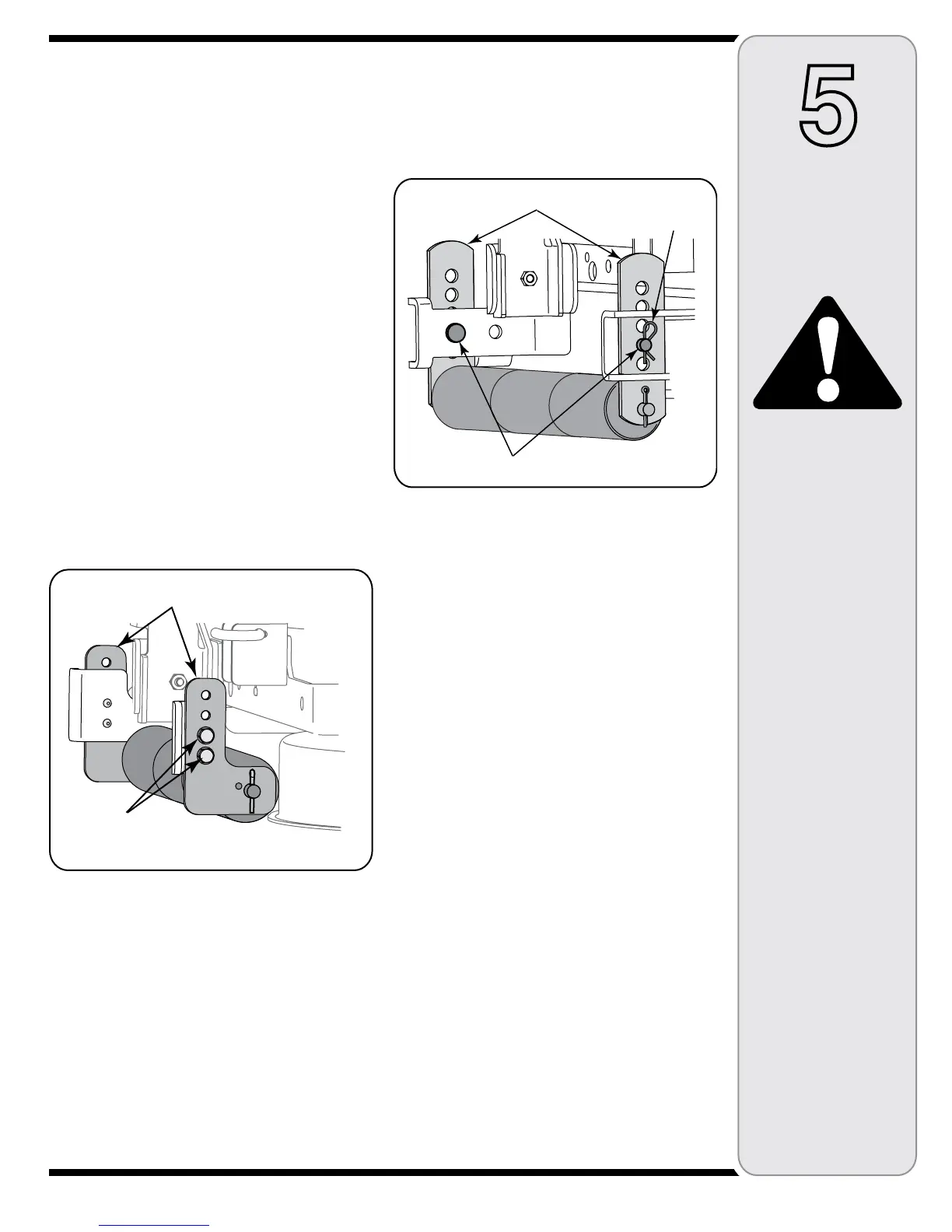 5