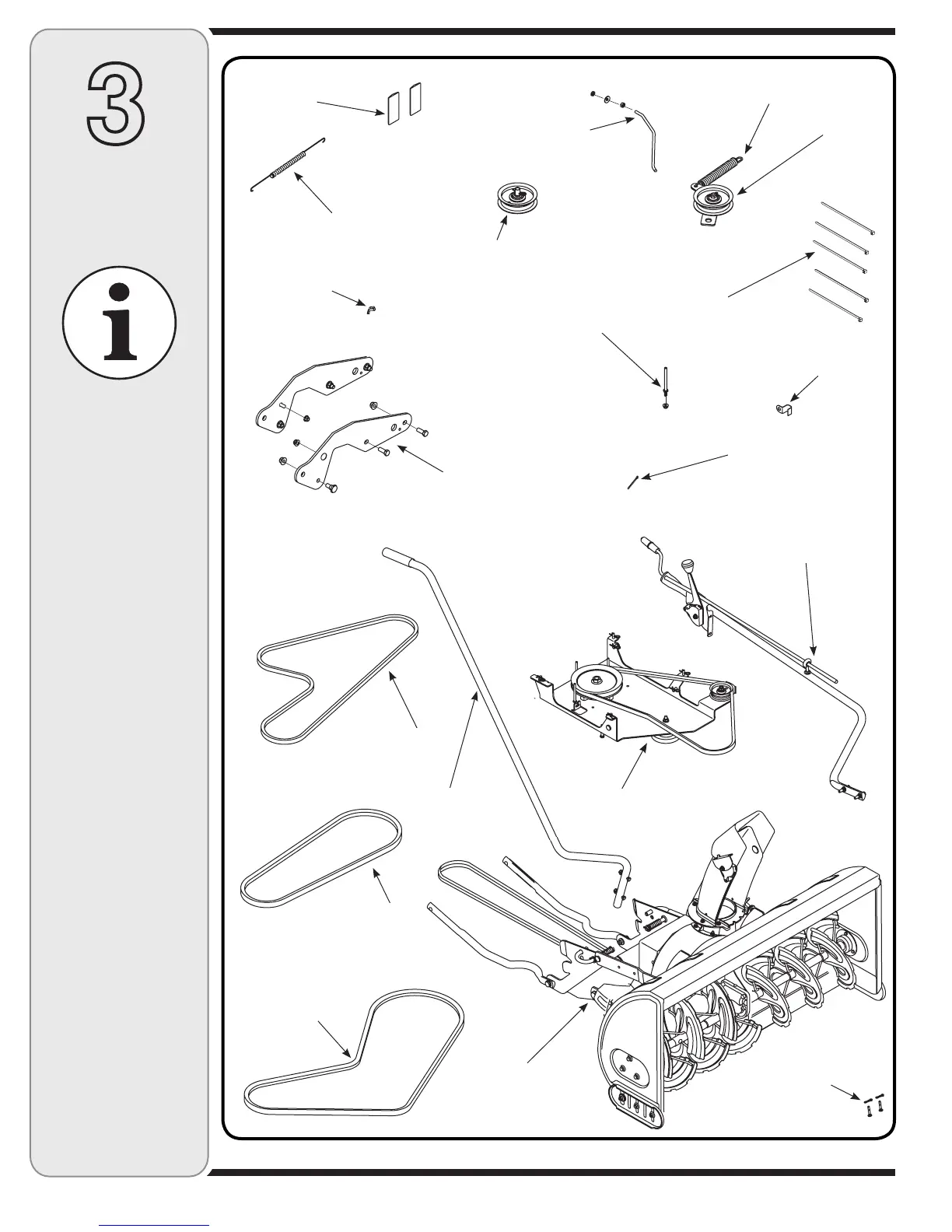 3

i