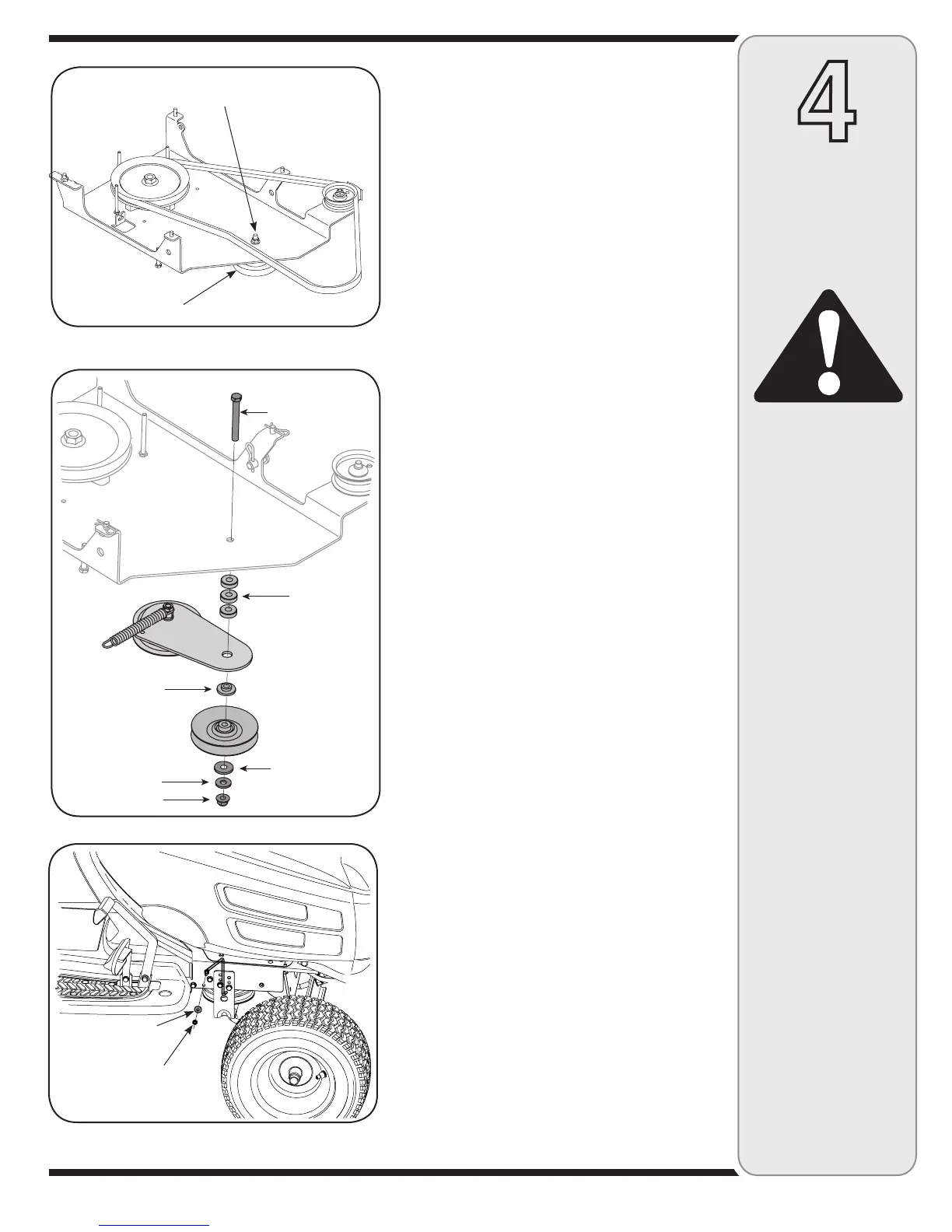 4