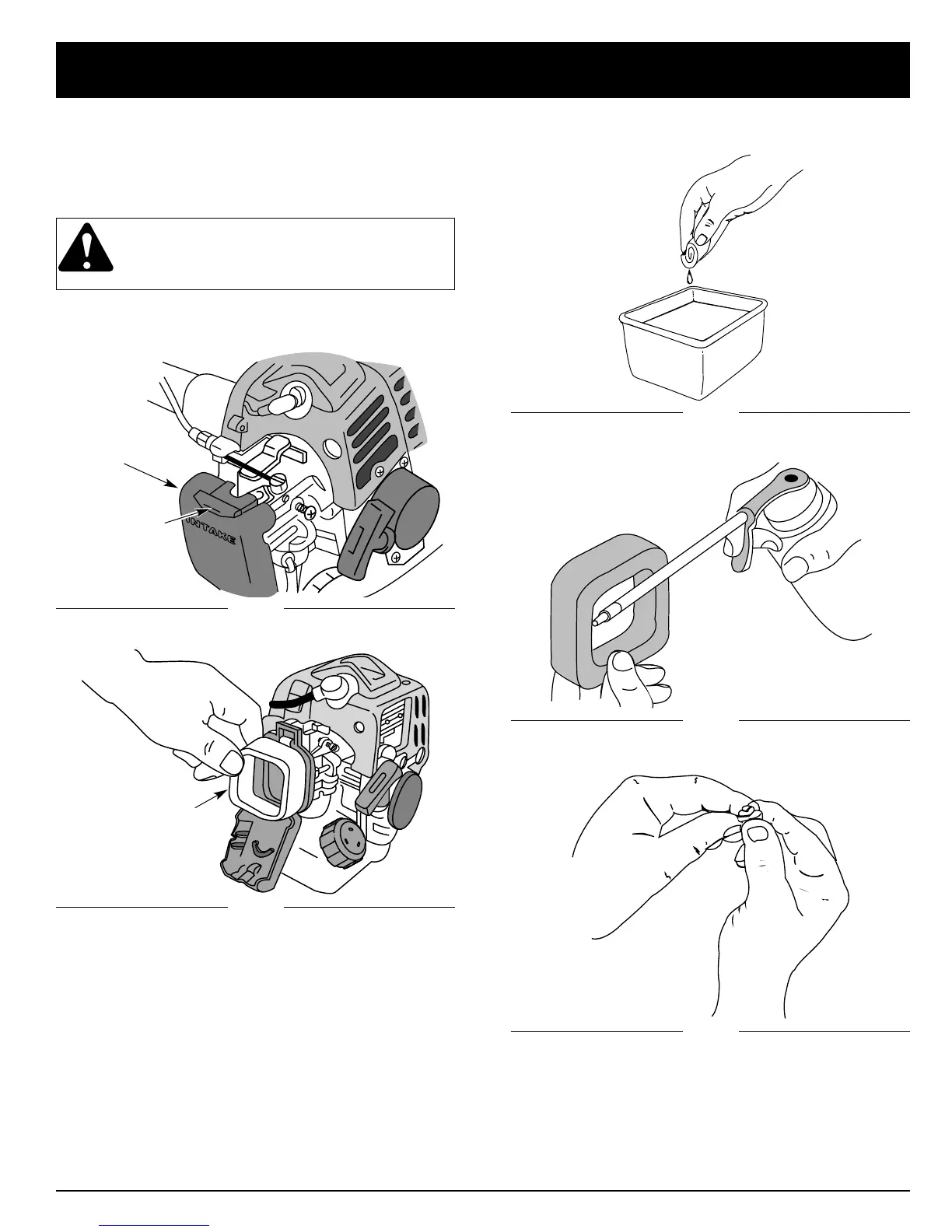 INTAKE