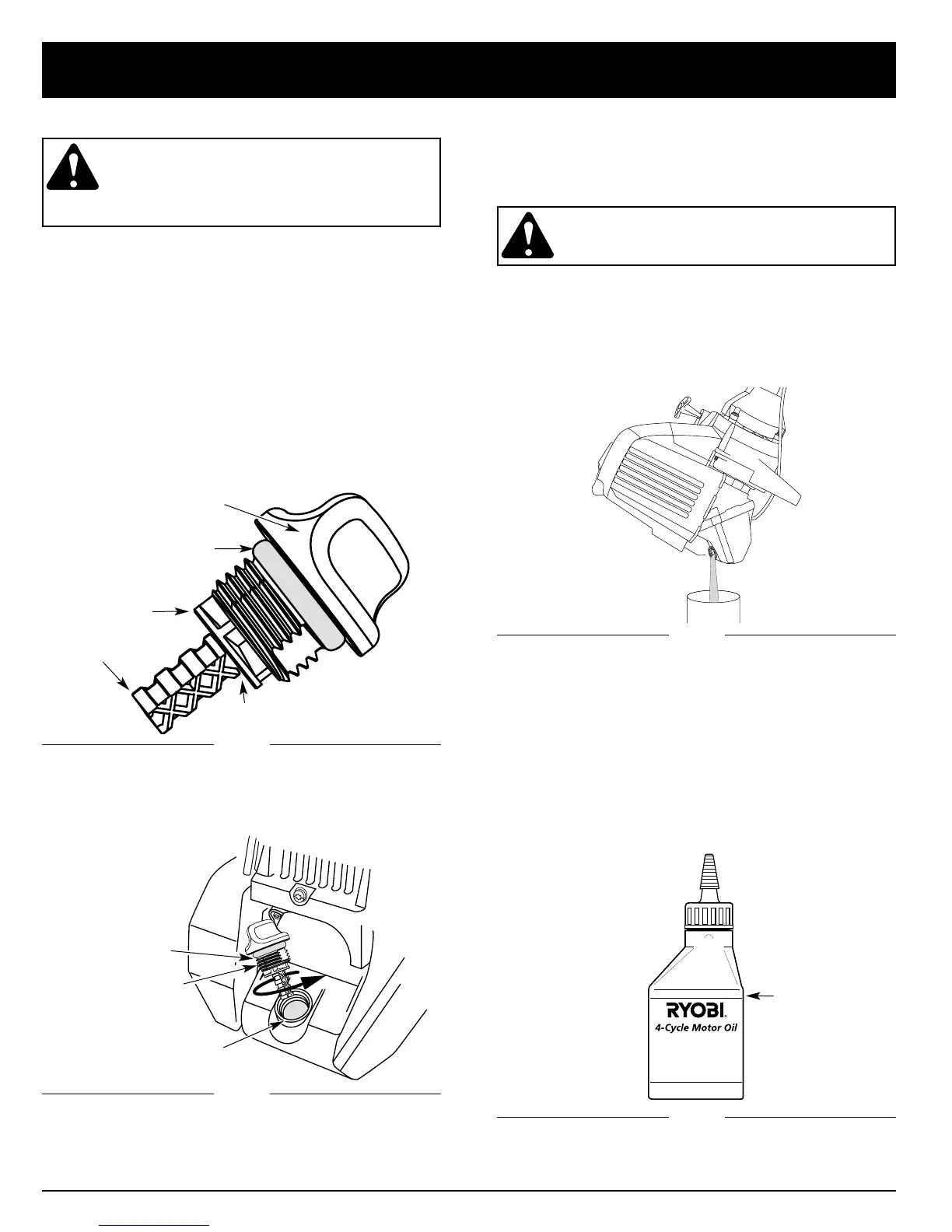 RYOBI®

4-Cycle Motor Oil