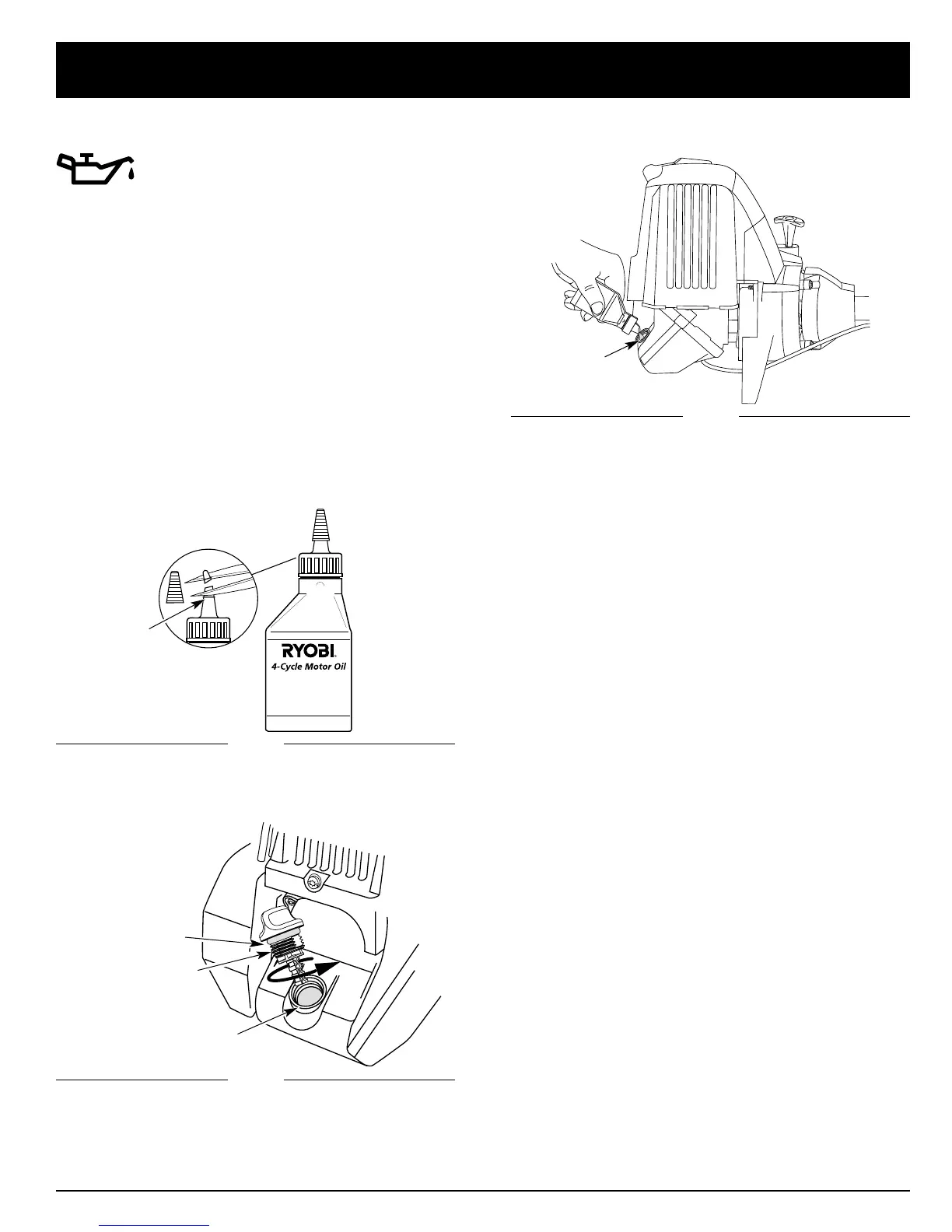 RYOBI
4-Cycle Motor Oil