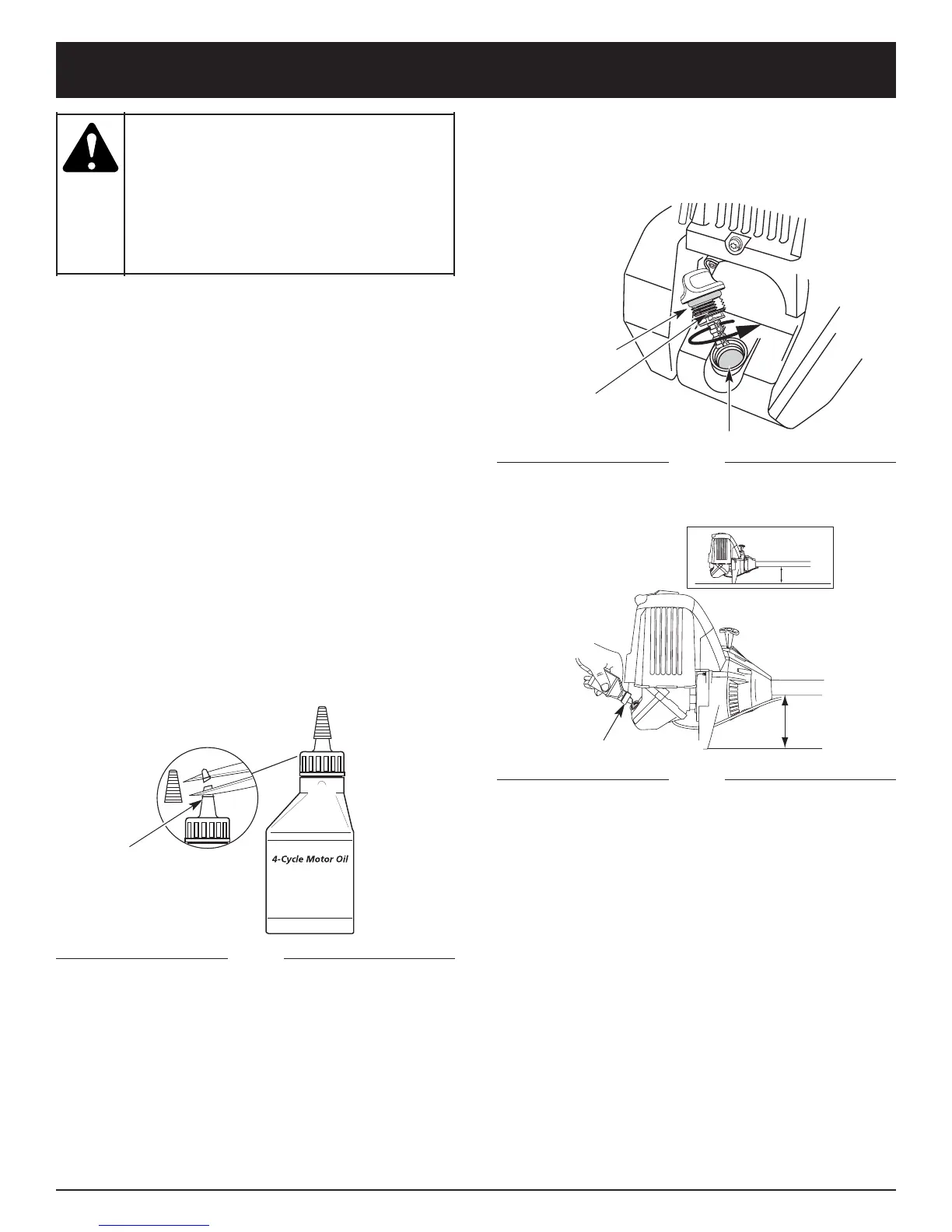 4-Cycle Motor Oil