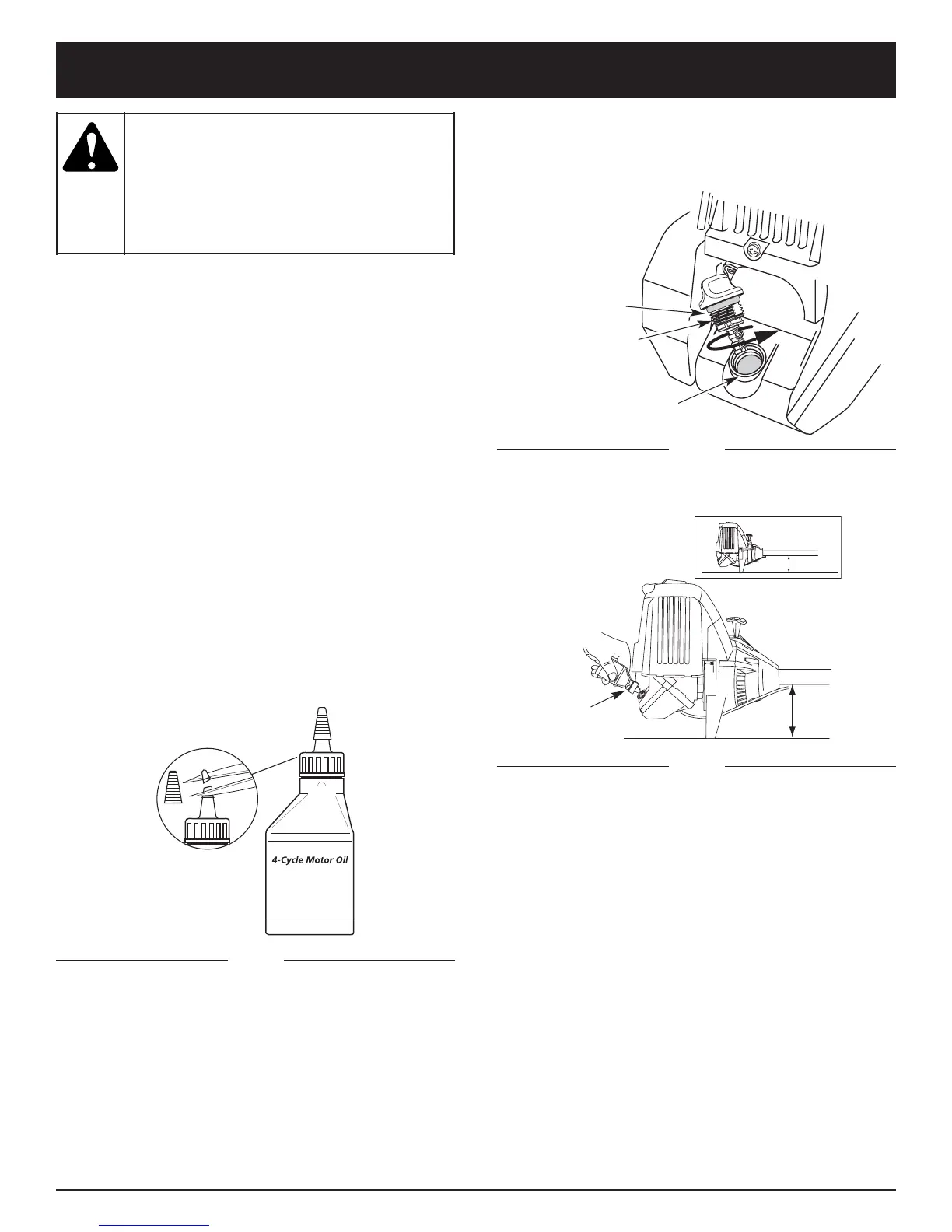 4-Cycle Motor Oil