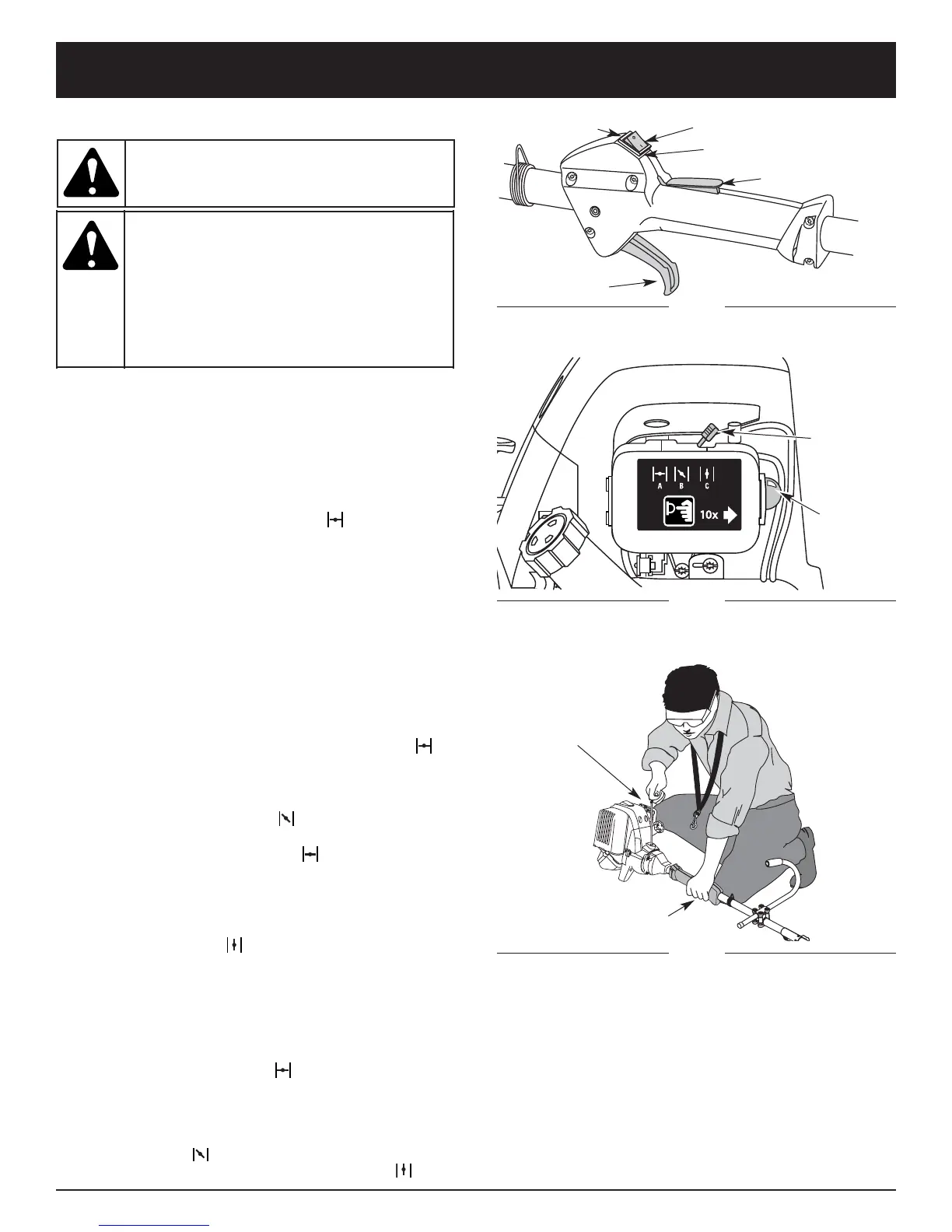 A  B  C

10x