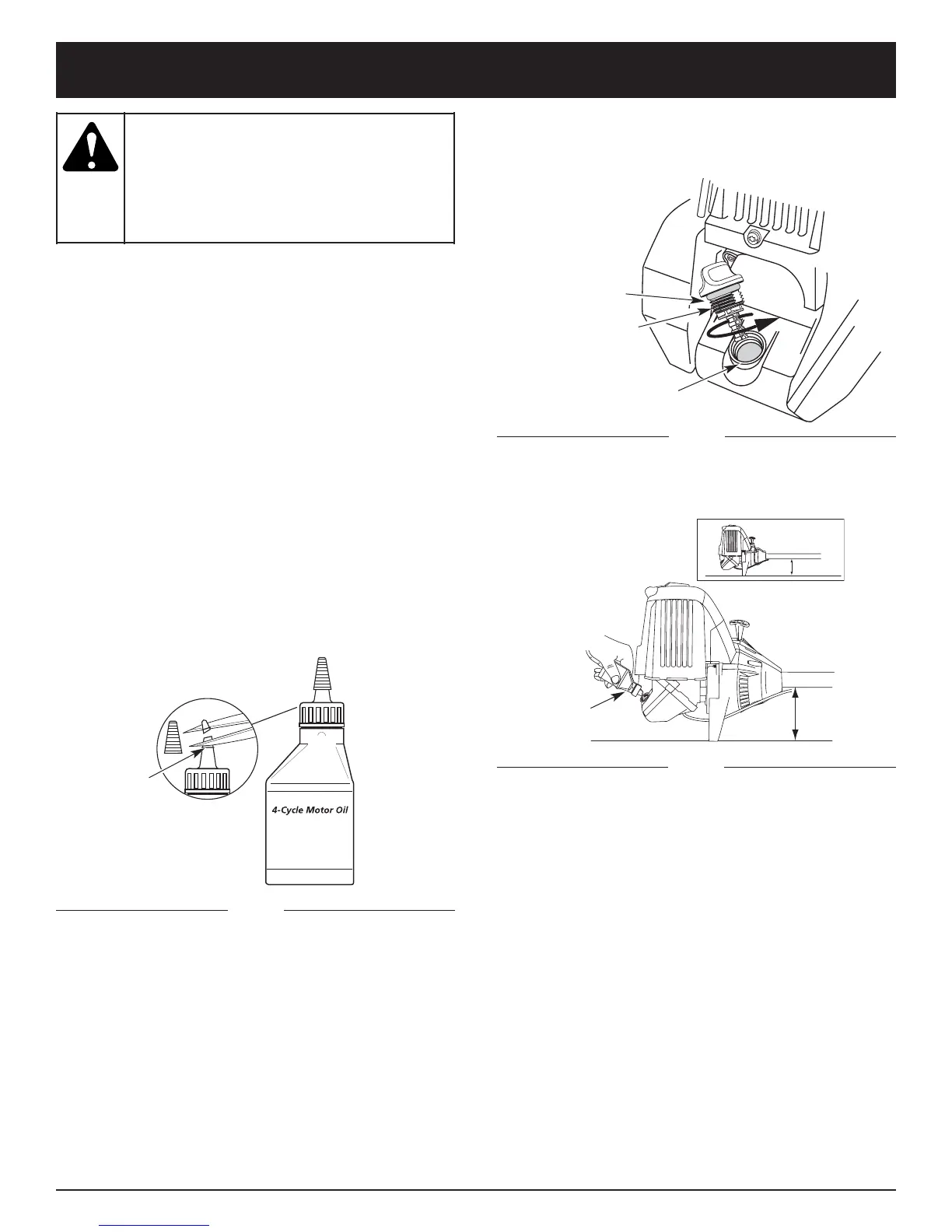 4-Cycle Motor Oil