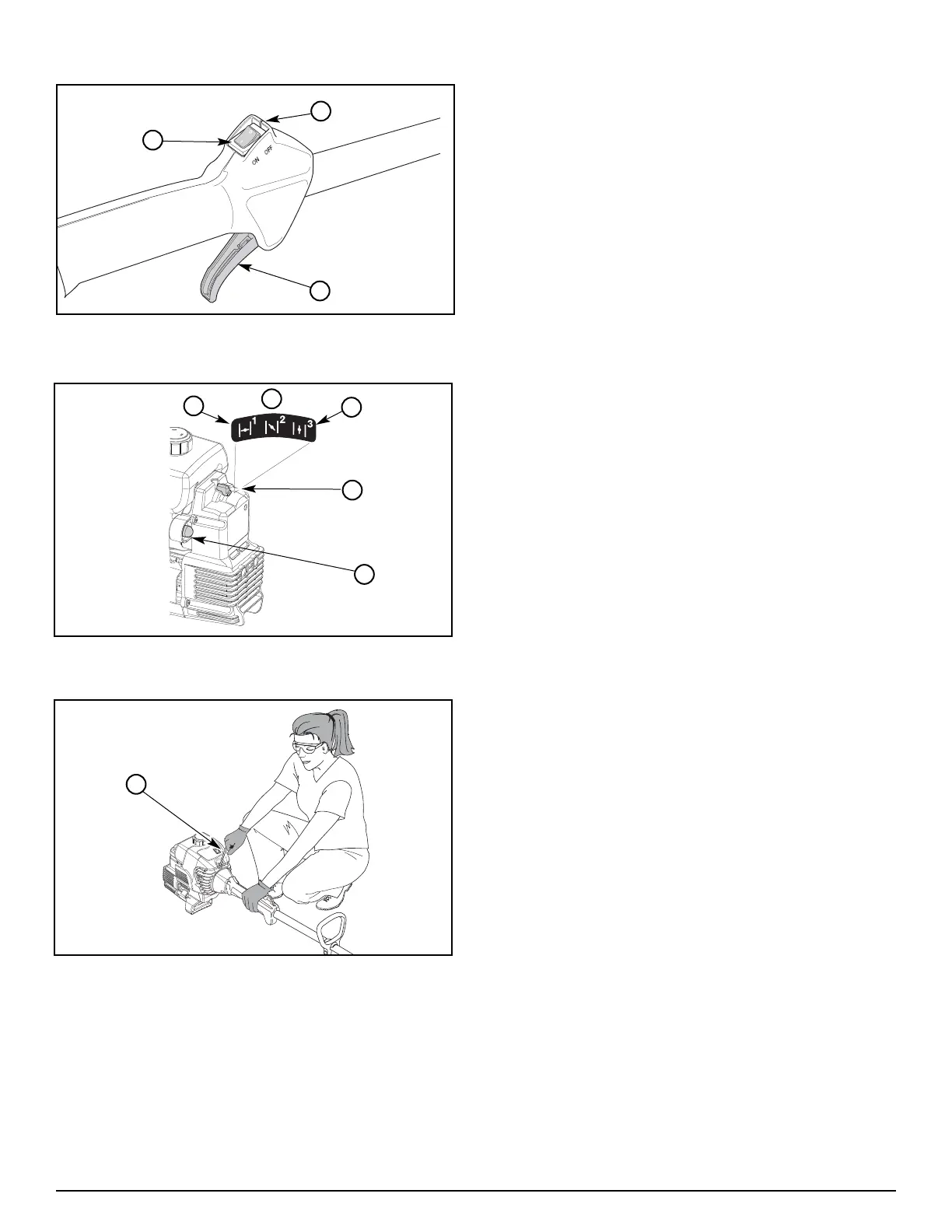 ON OFF

1 2 3