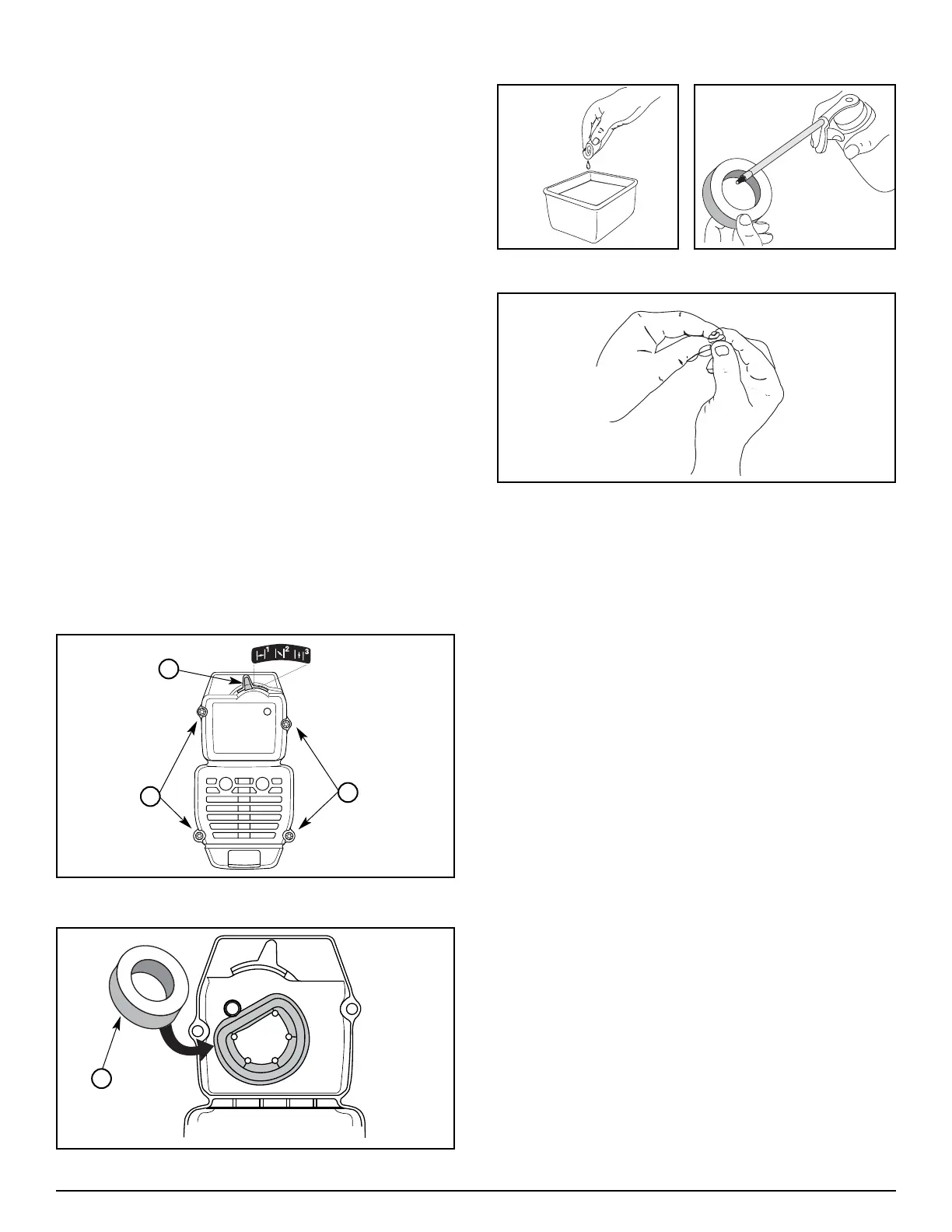 1 2 3