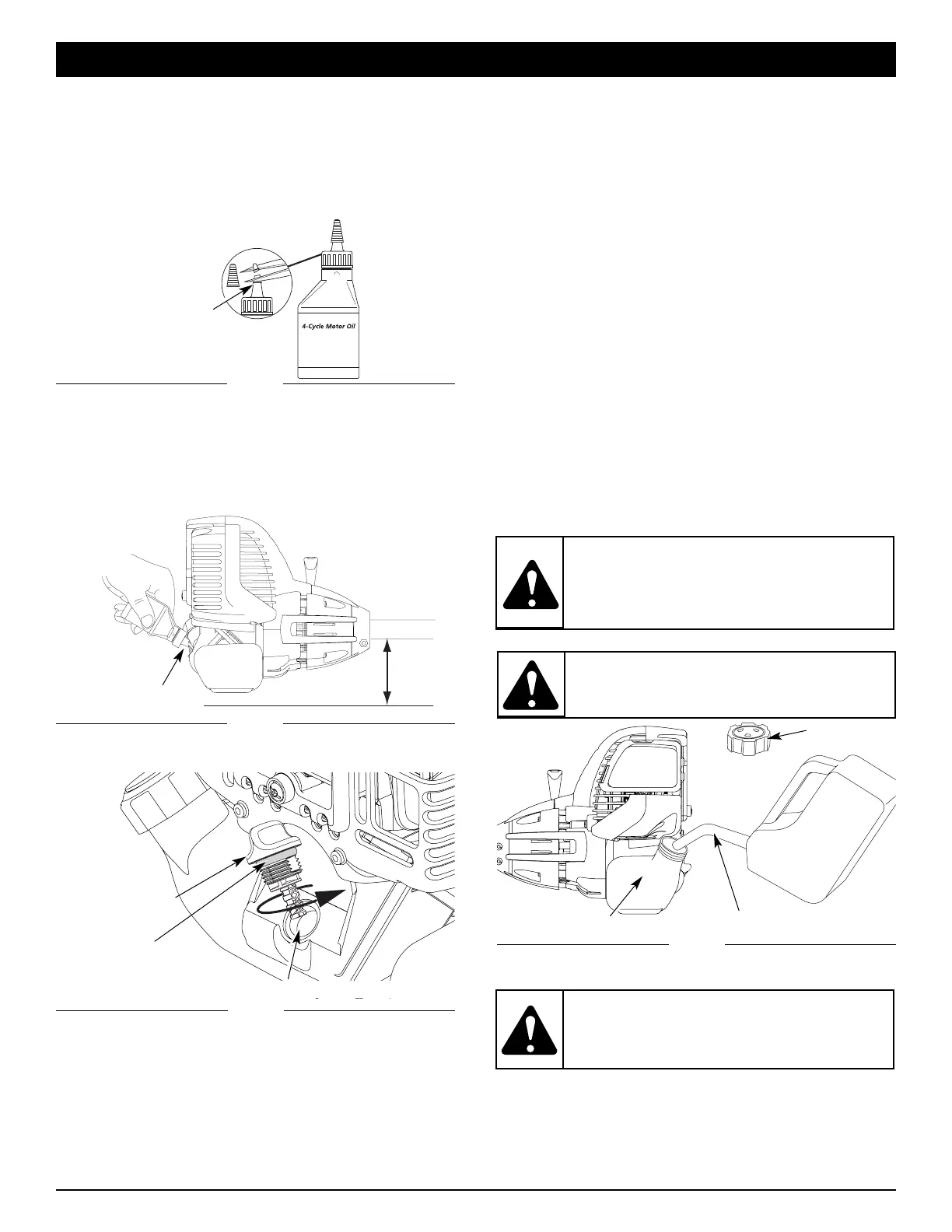 4-Cycle Motor Oil