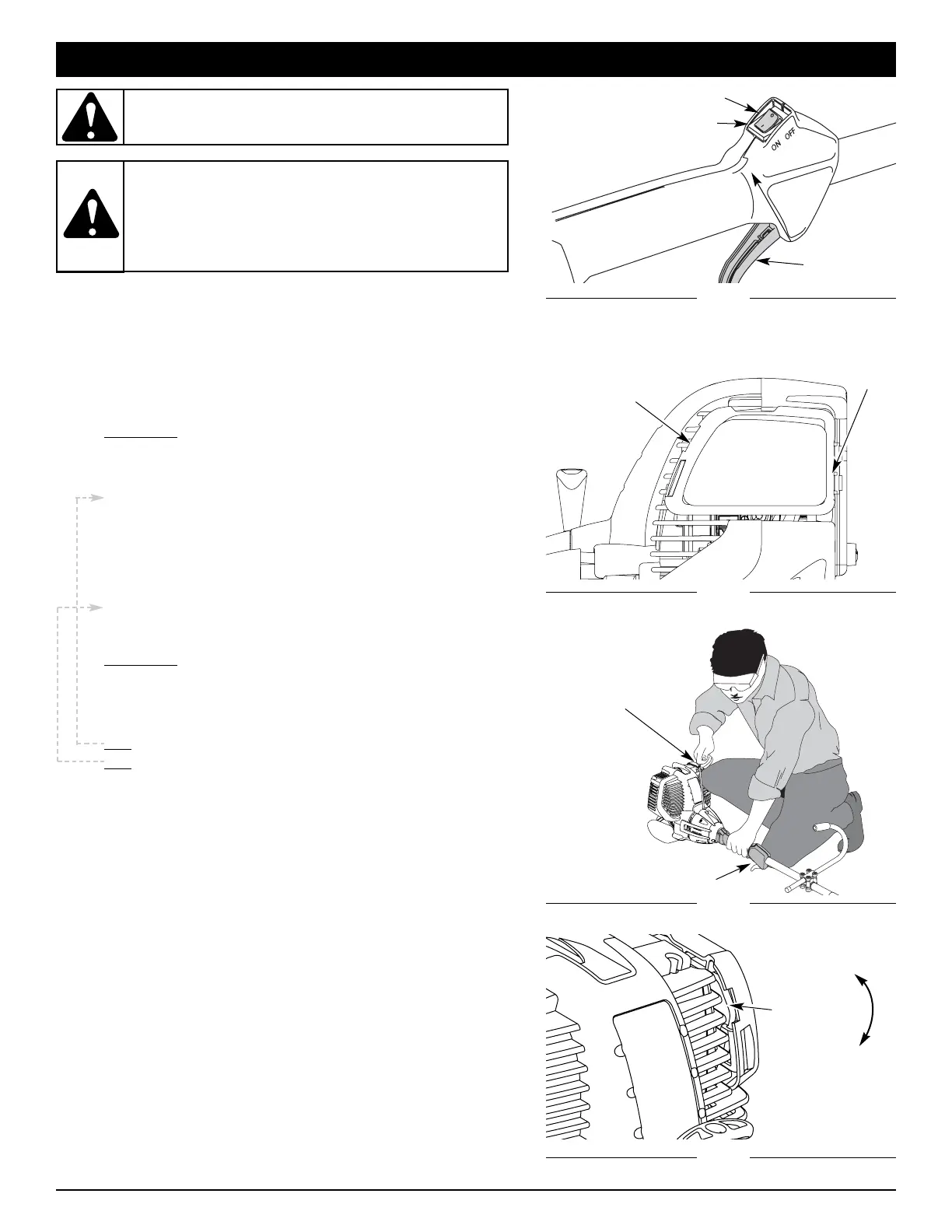 ON OFF