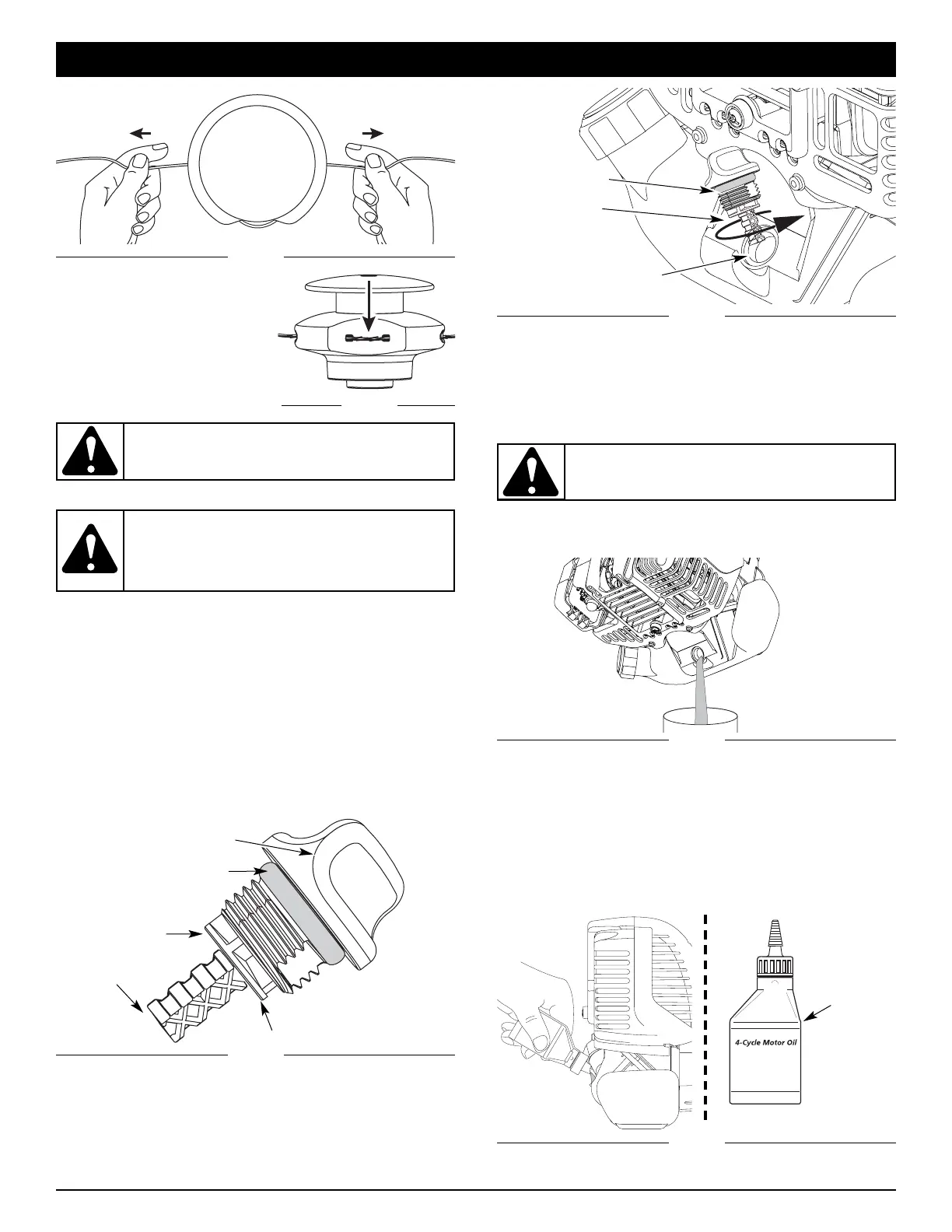 4-Cycle Motor Oil