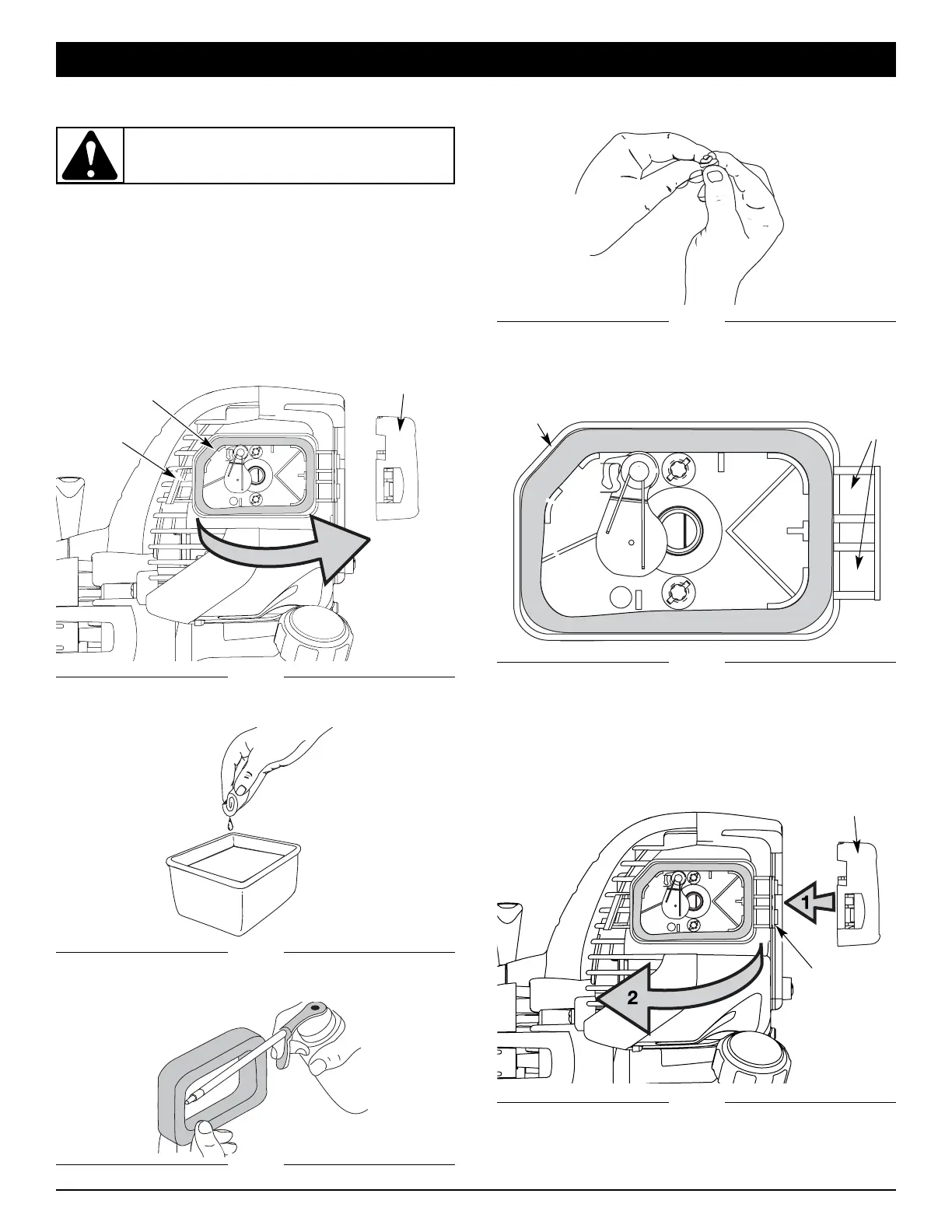 1

2