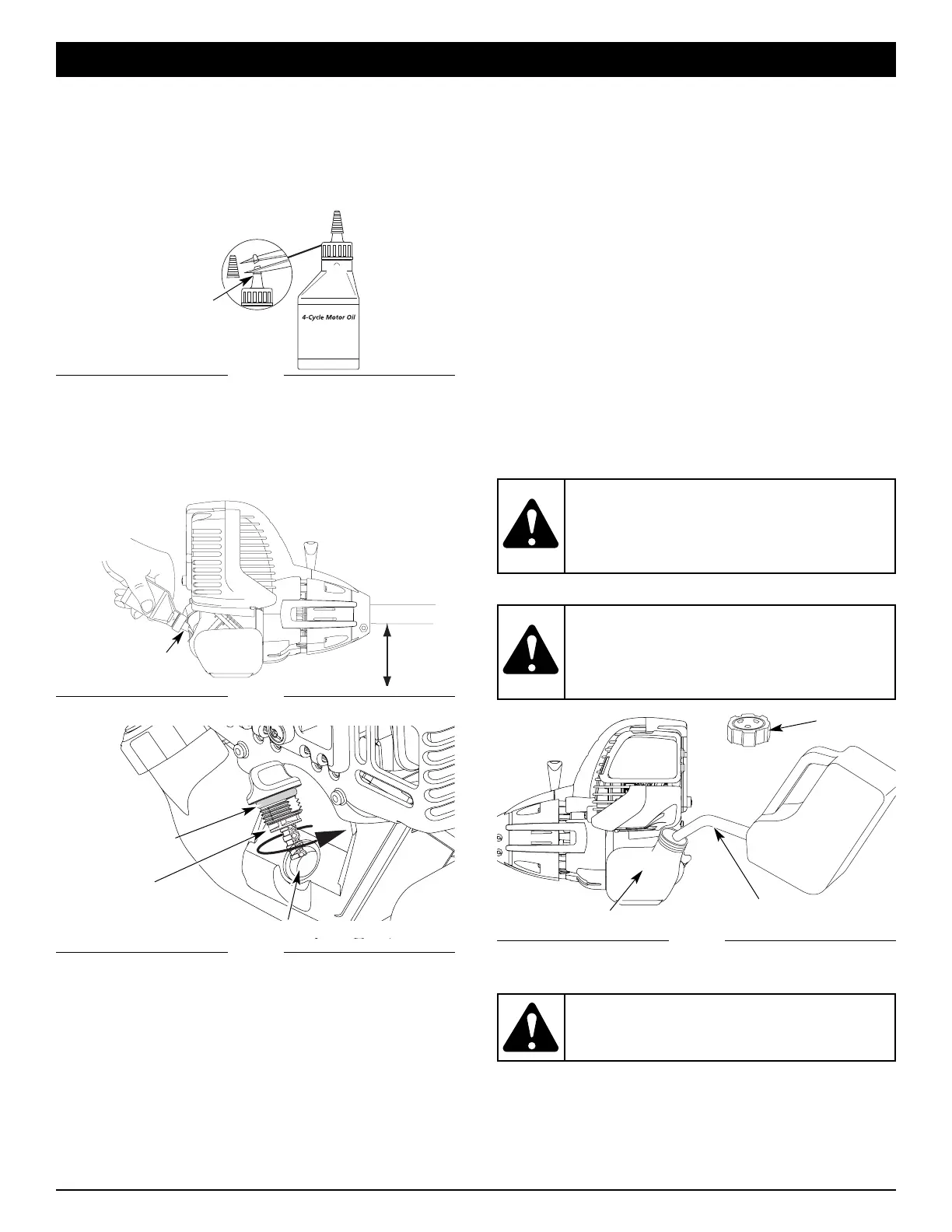 4-Cycle Motor Oil