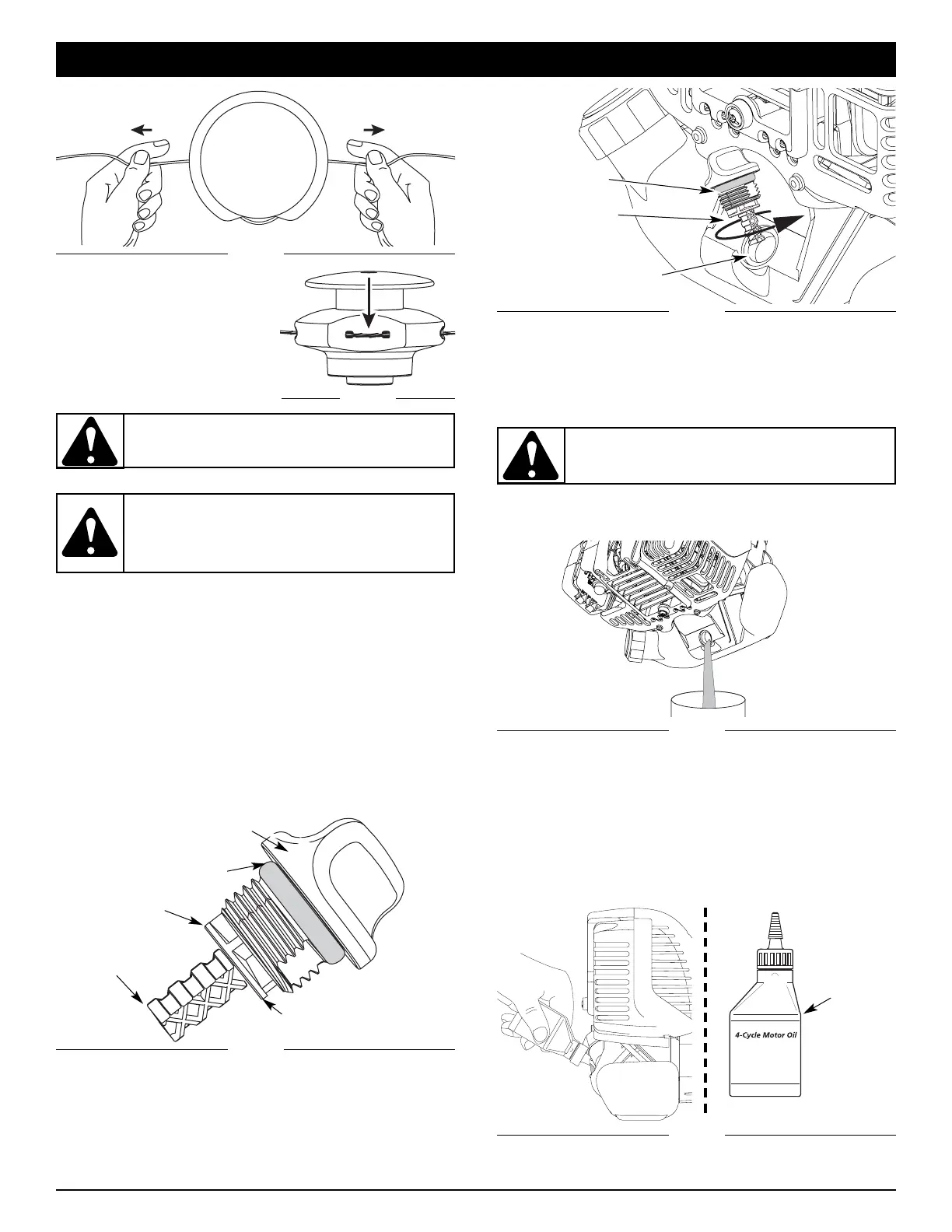 4-Cycle Motor Oil