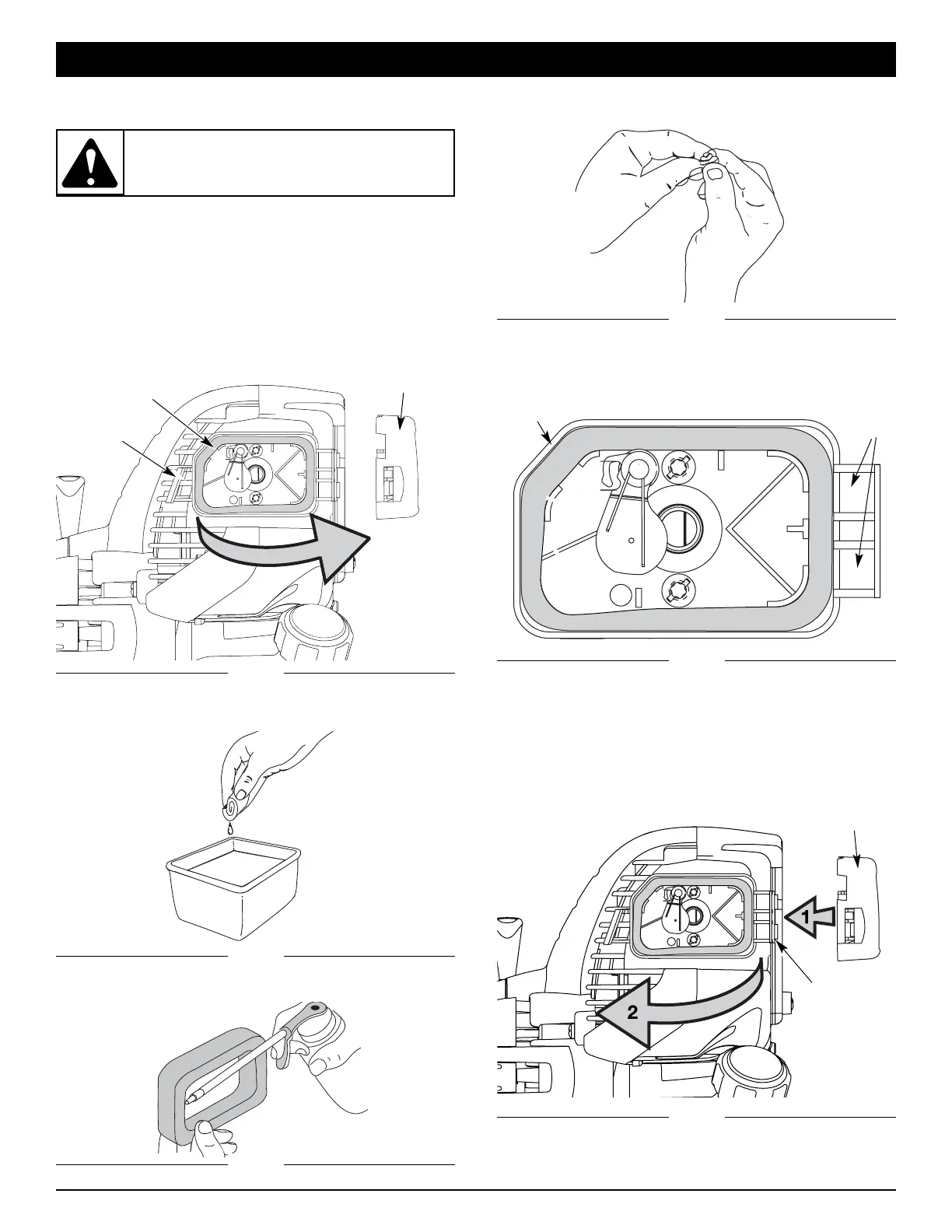 1

2