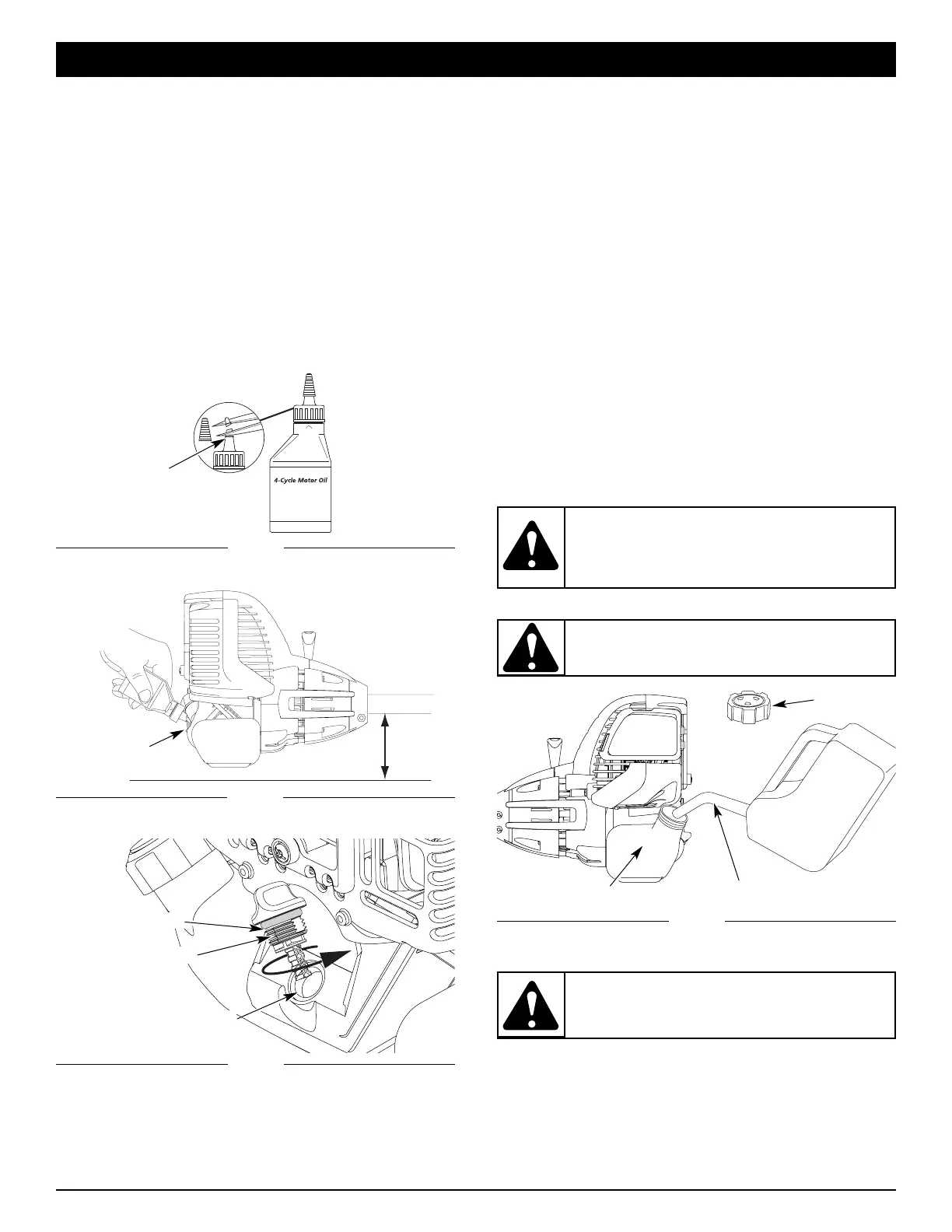 4-Cycle Motor Oil