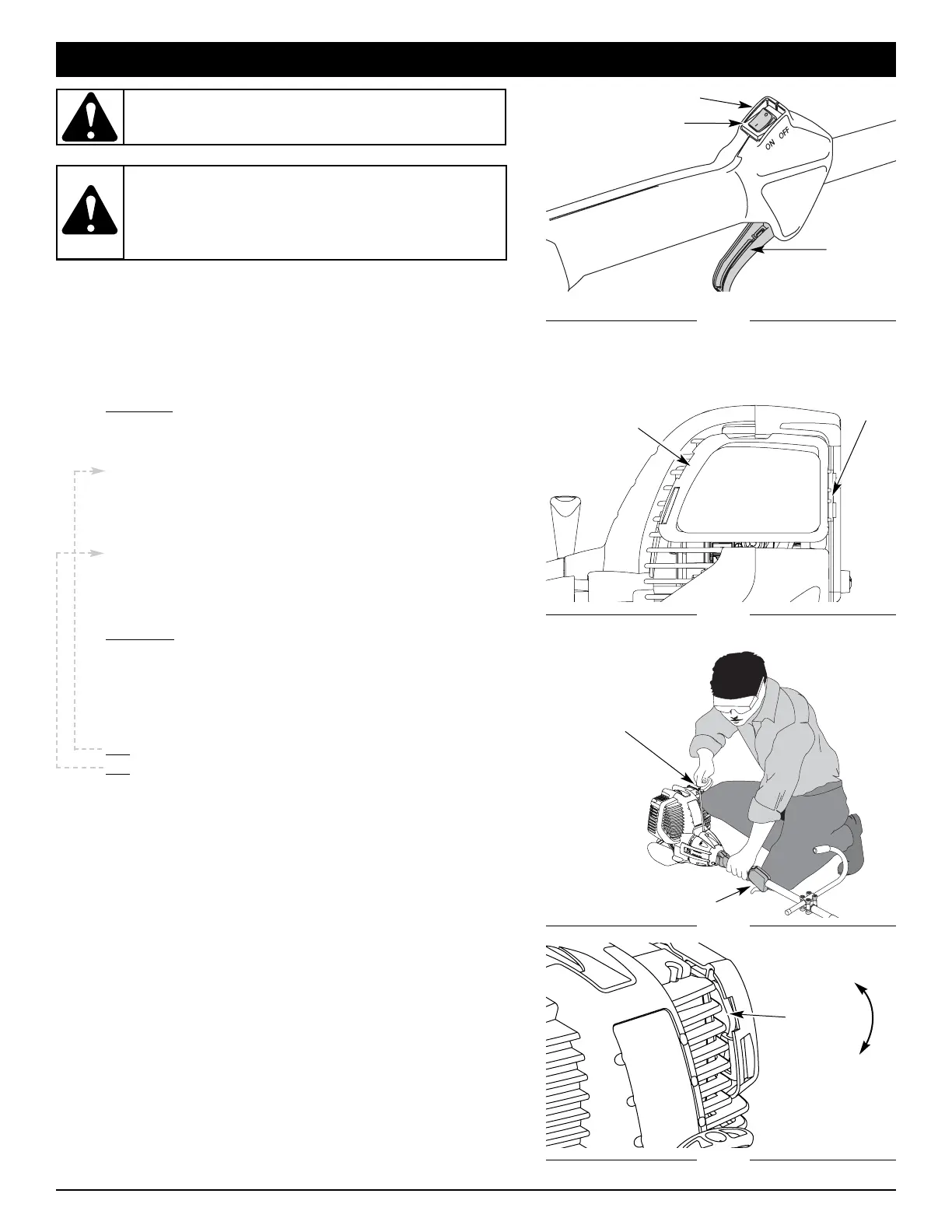 ON OFF