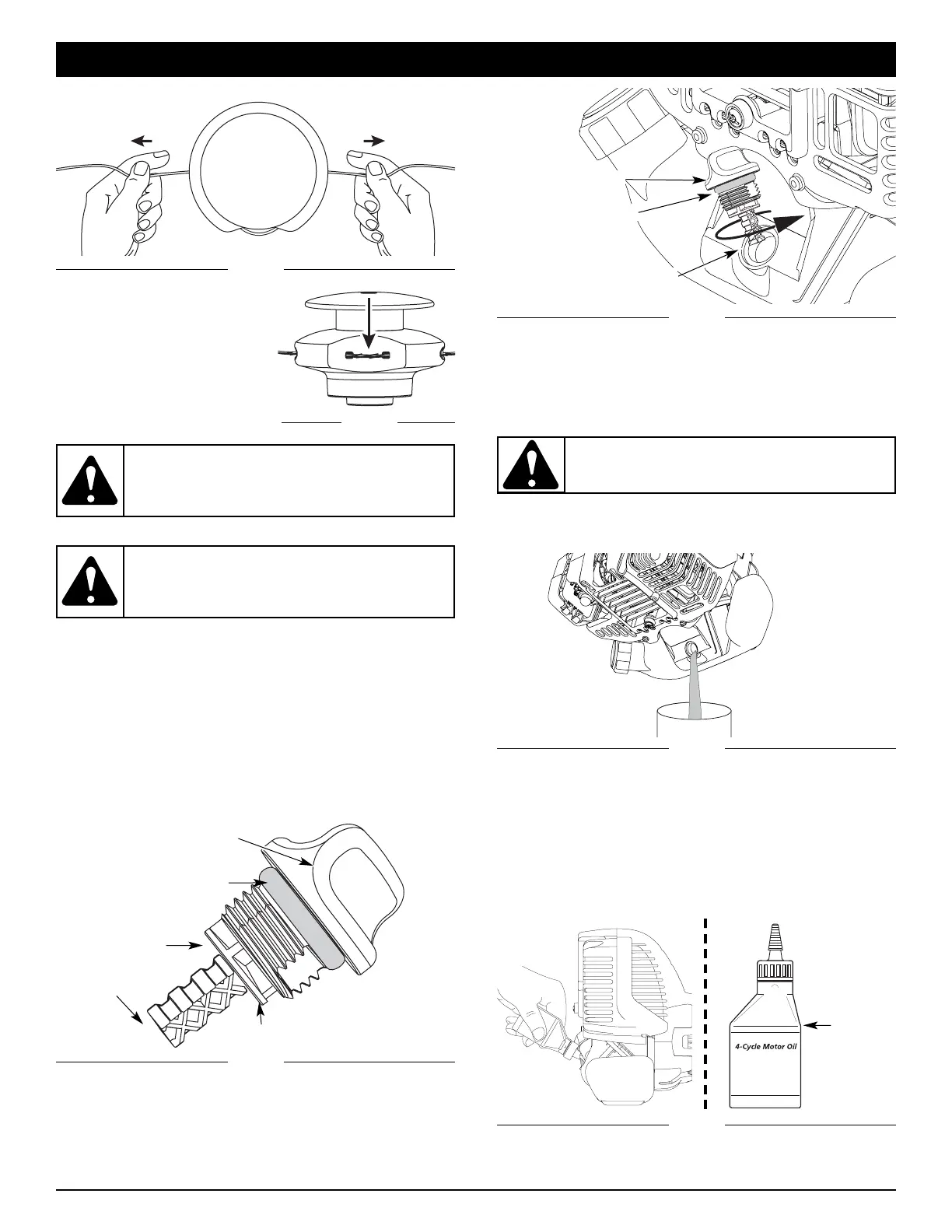 4-Cycle Motor Oil