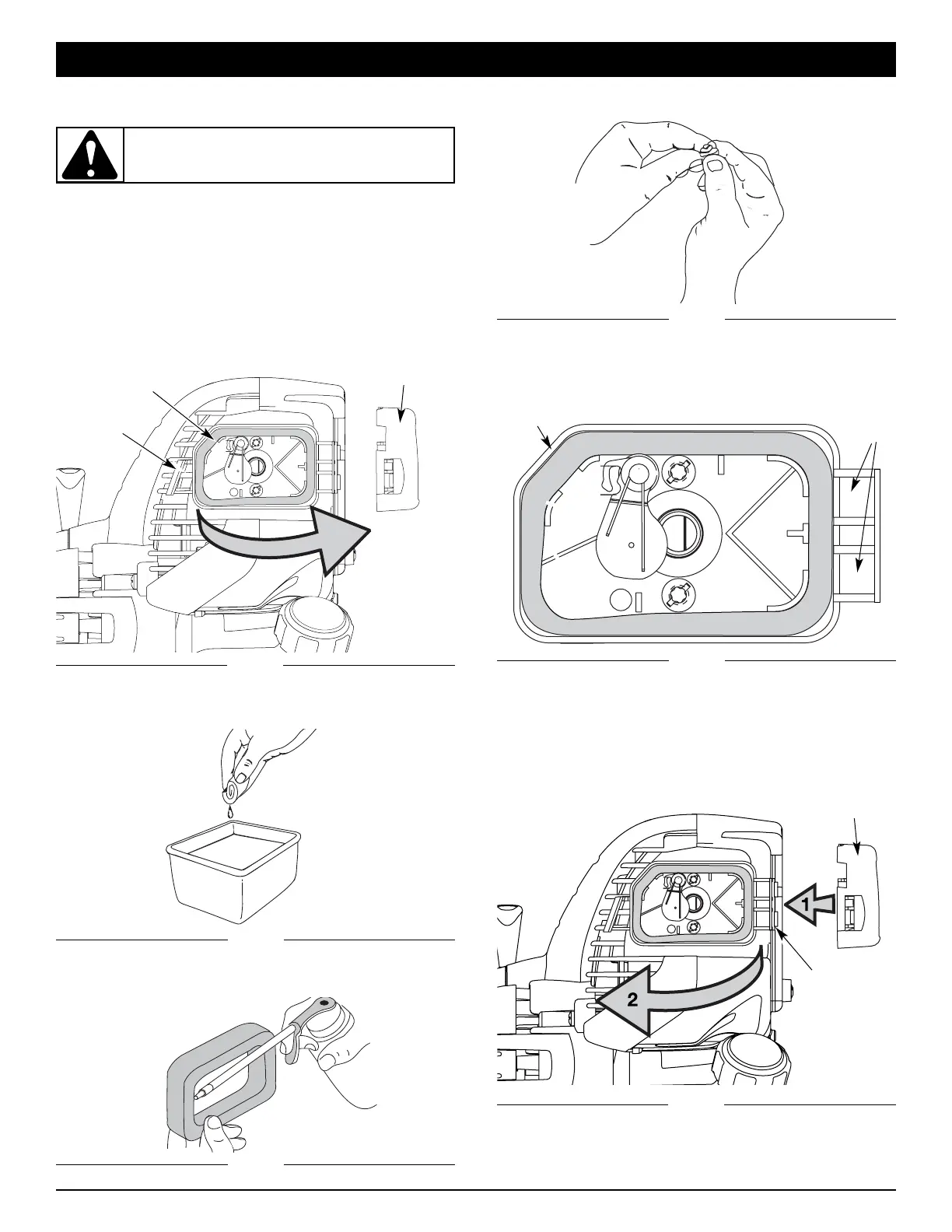 1

2