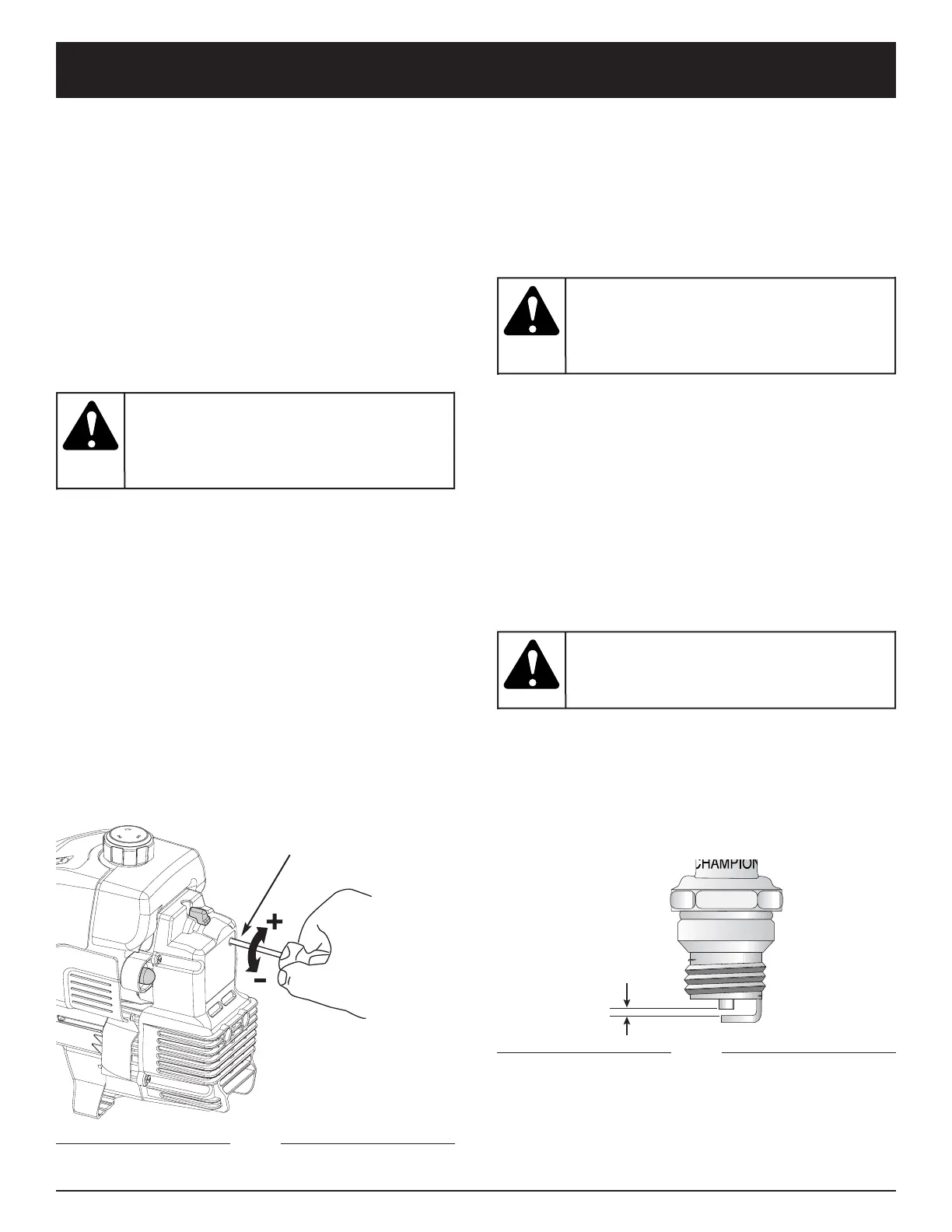 +

-

CHAMPION