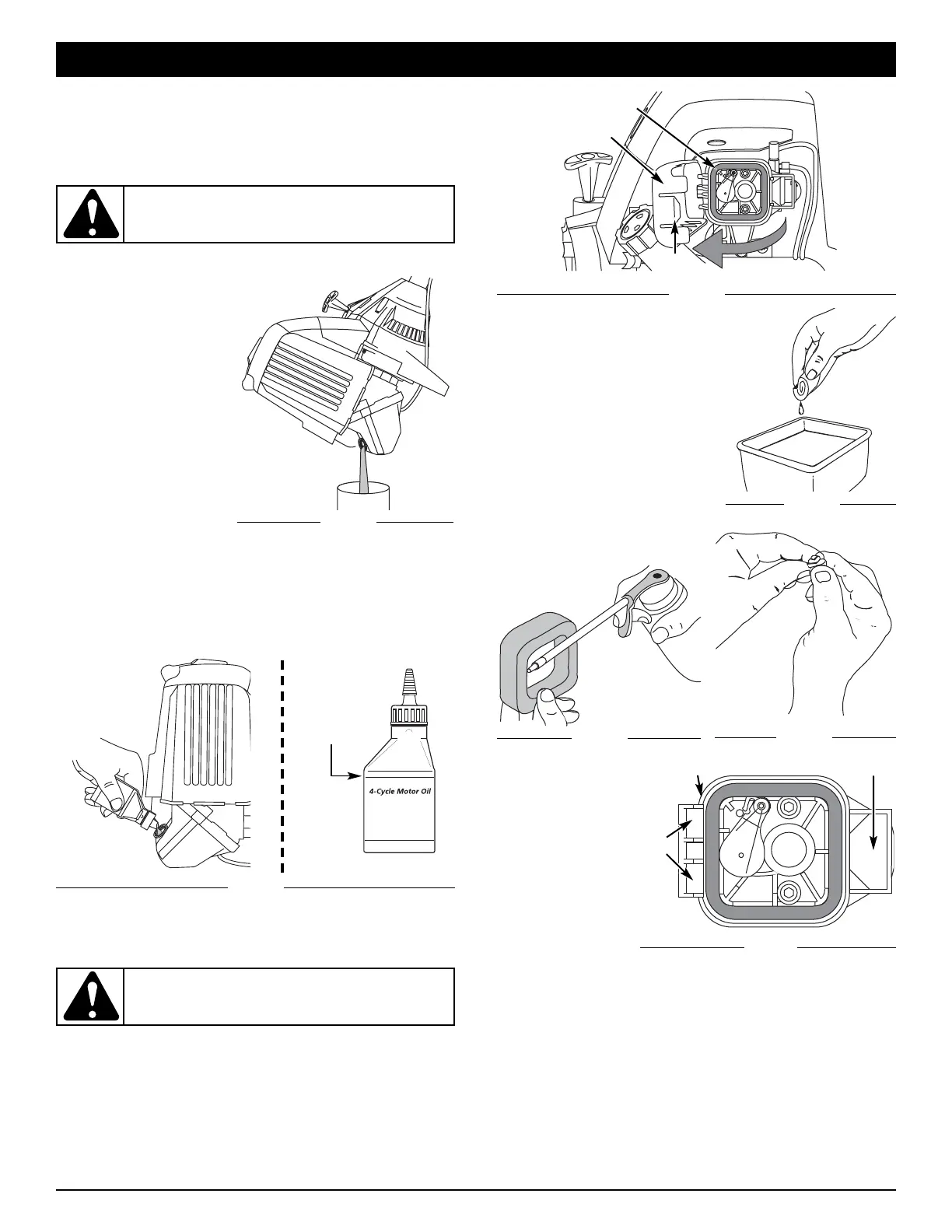 4-Cycle Motor Oil