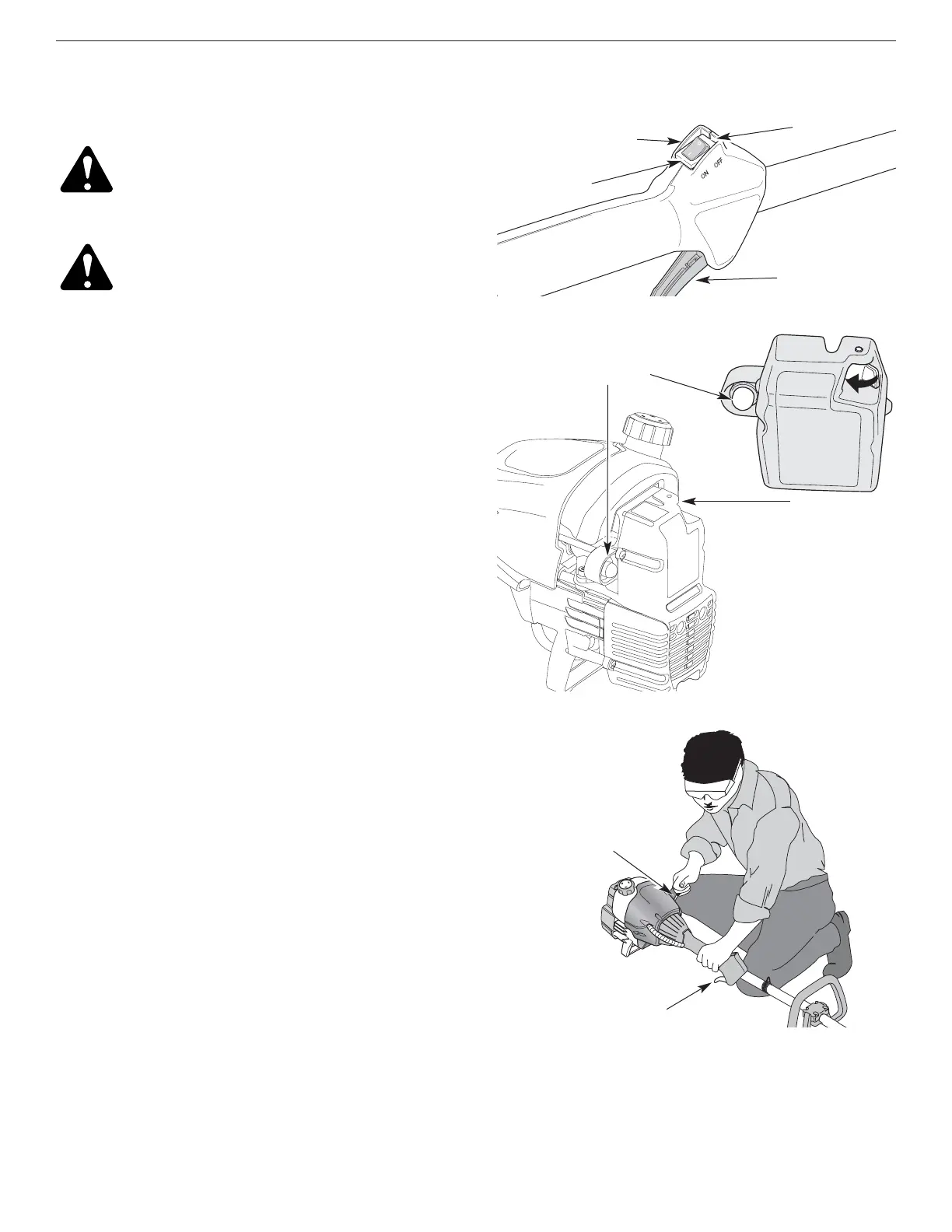 ON OFF