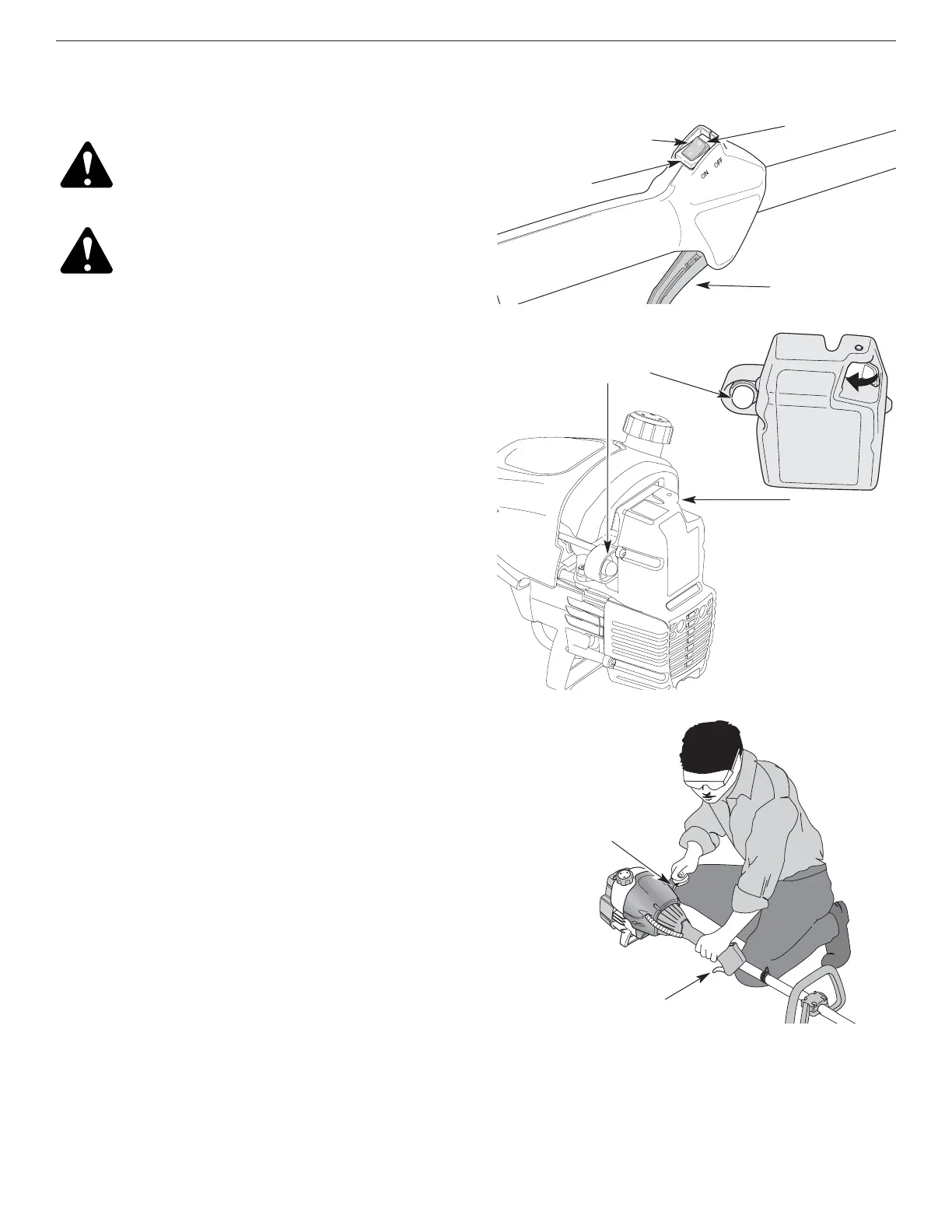 ON OFF