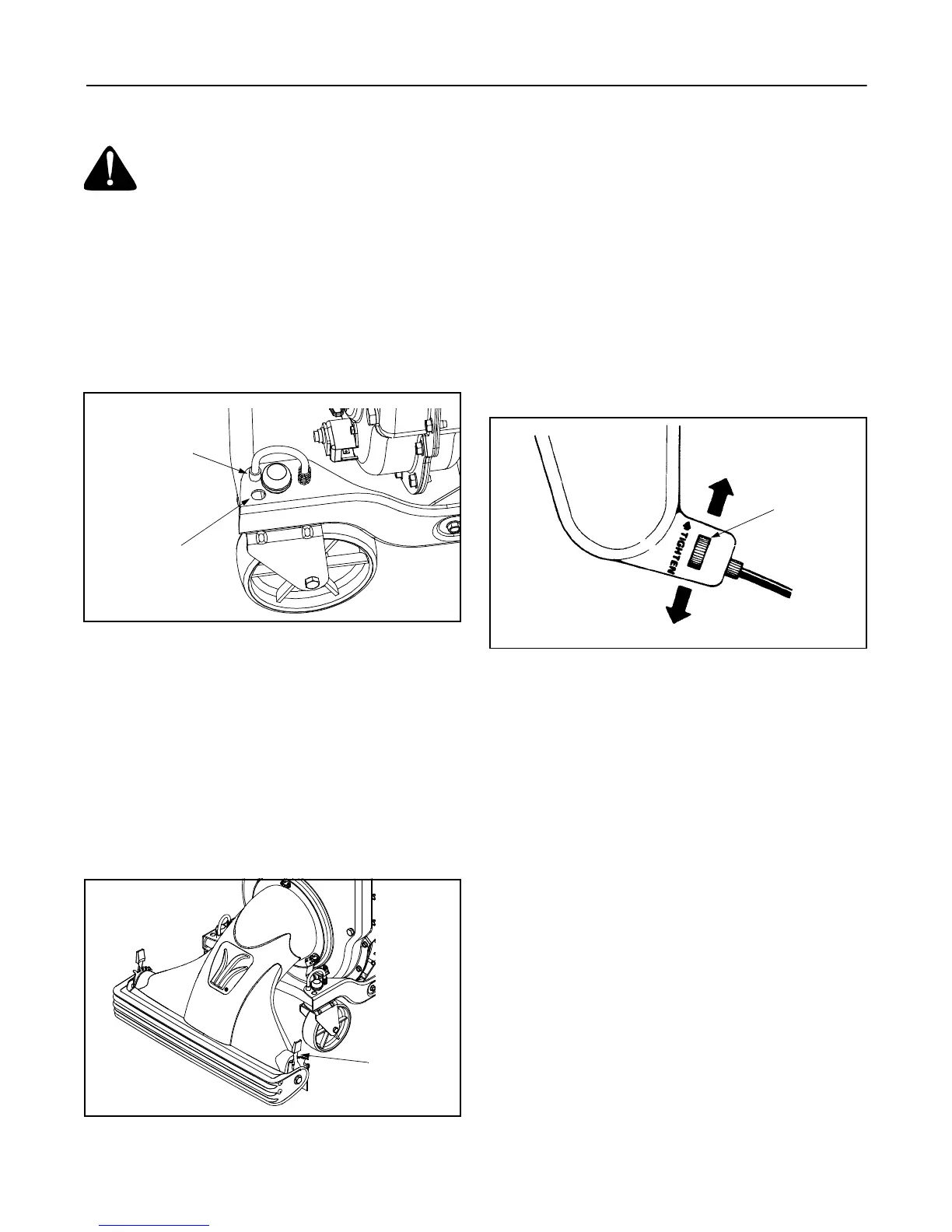 TIGHTEN