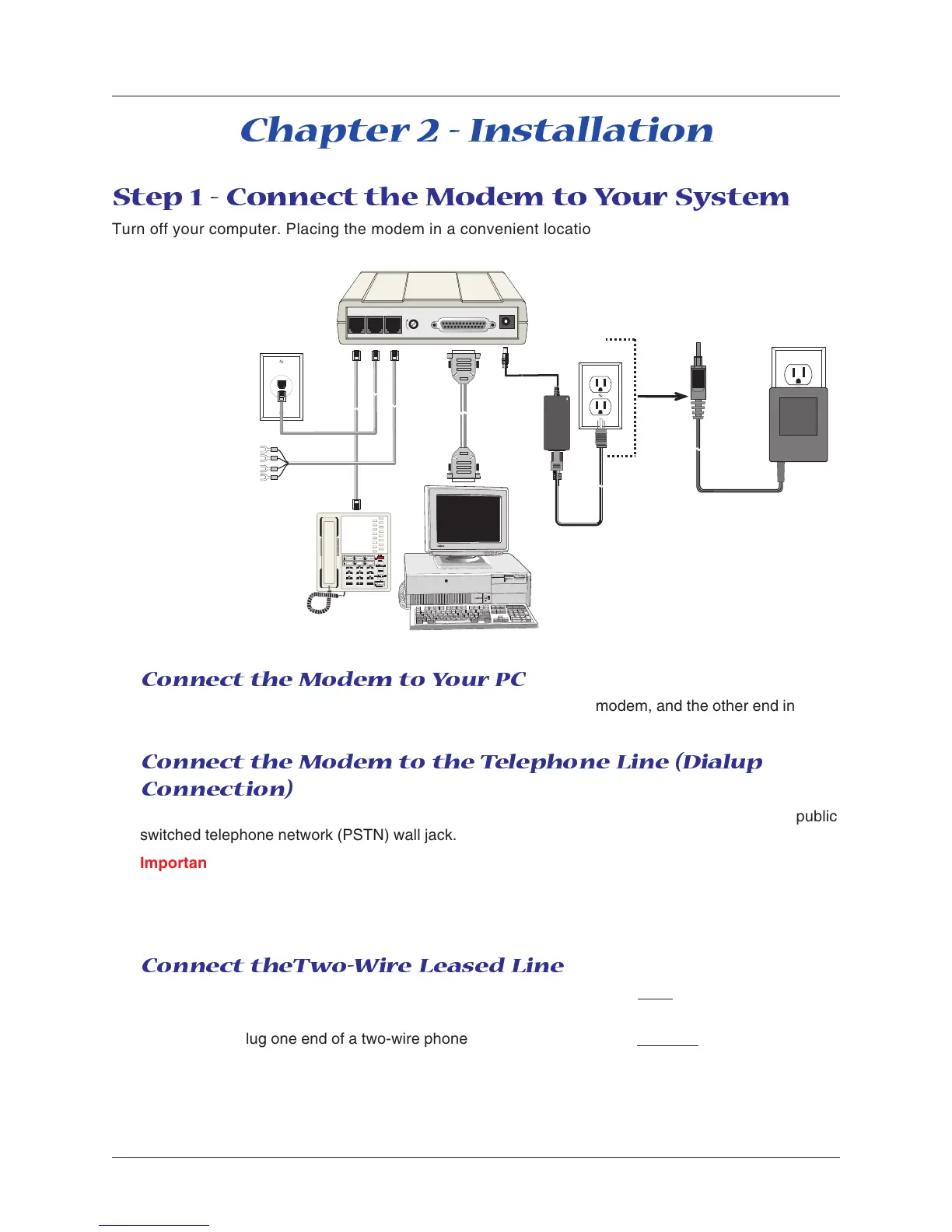 Chapter 2 - Installation

Step 1 - Connect the Modem to Your System

Turn off your computer. Placing the modem in a convenient locatio

Connect the Modem to Your PC

modem, and the other end in

Connect the Modem to the Telephone Line (Dialup Connection)

public switched telephone network (PSTN) wall jack.

Importan

Connect theTwo-Wire Leased Line

lug one end of a two-wire phone