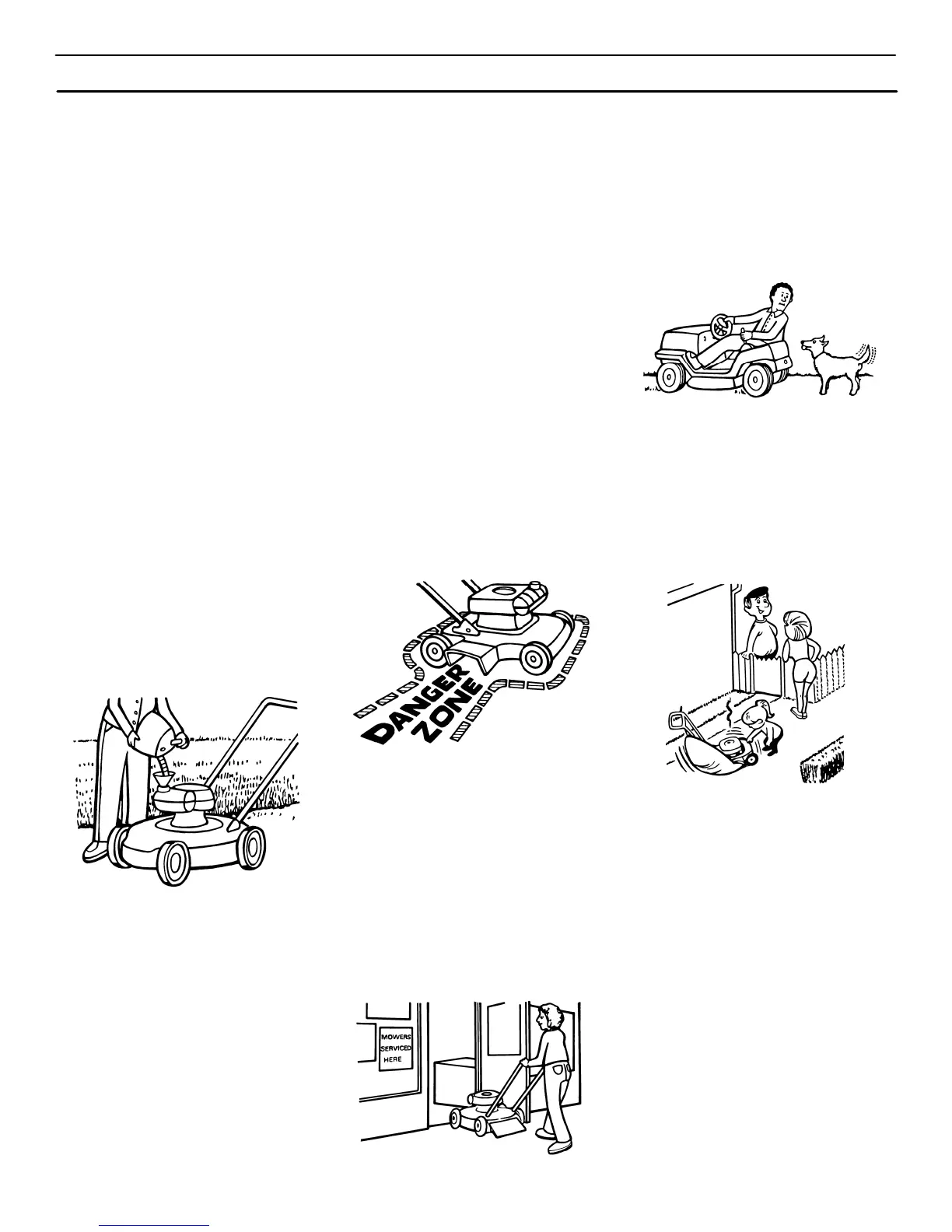 DANGER ZONE

MOWERS SERVICED HERE