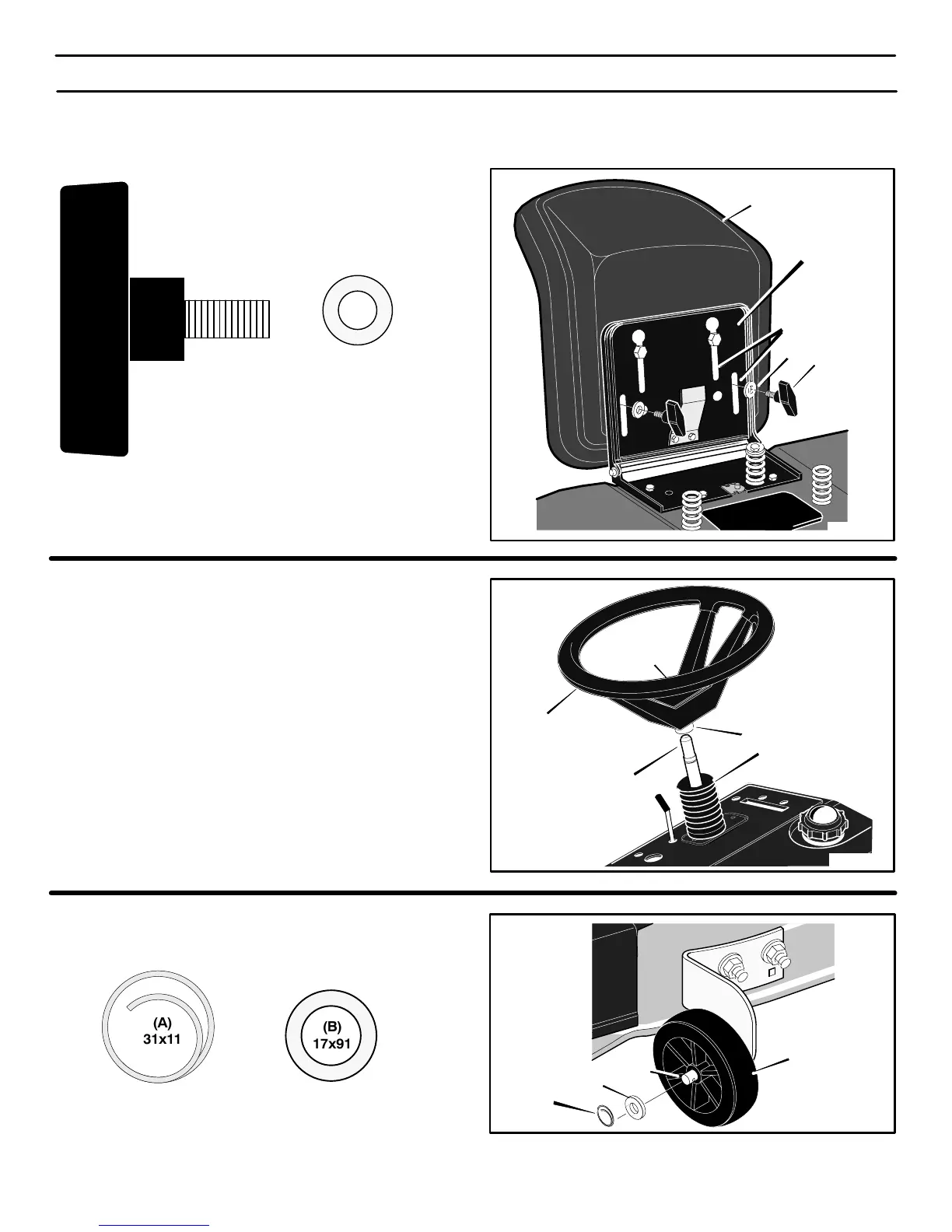 (A)
31x11

(B)
17x91