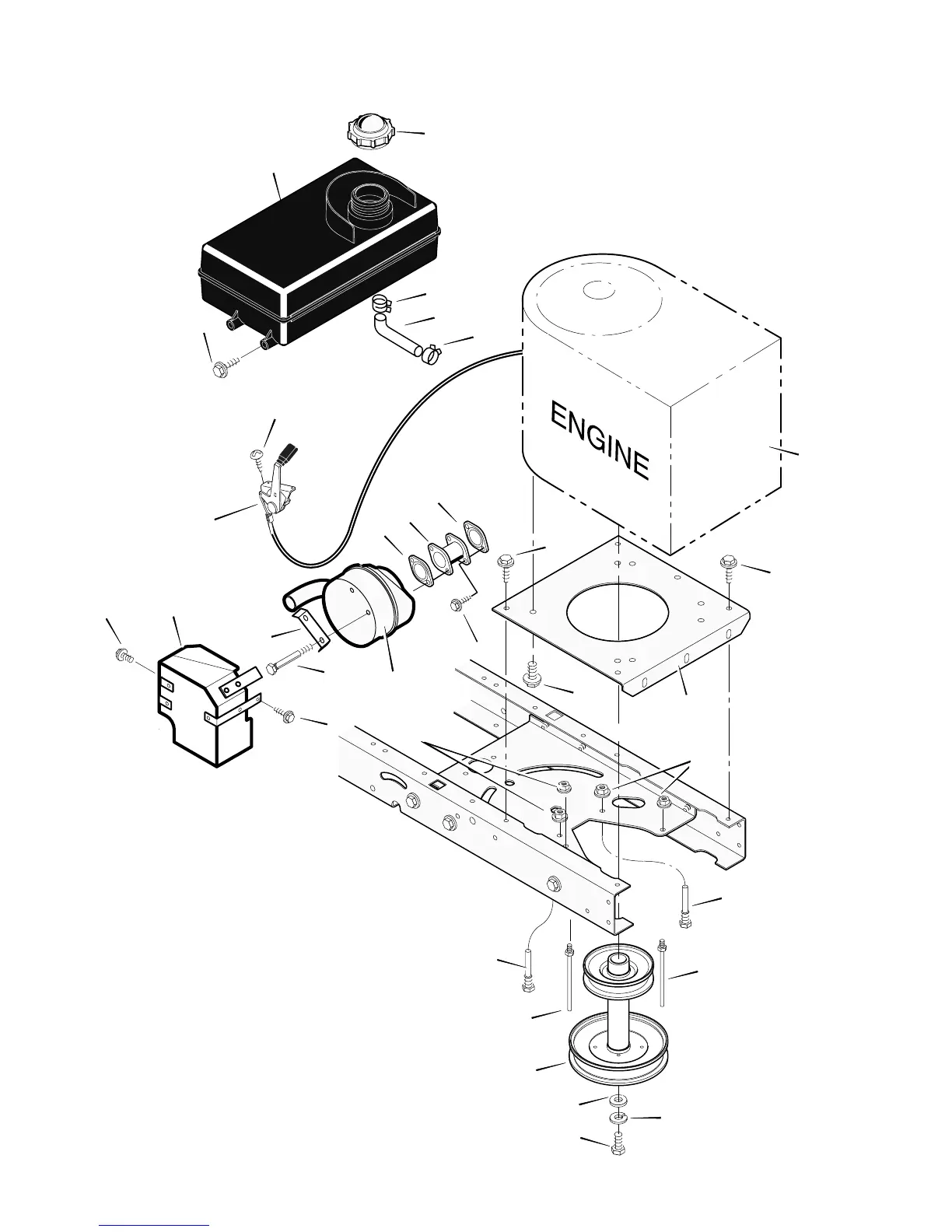 ENGINE