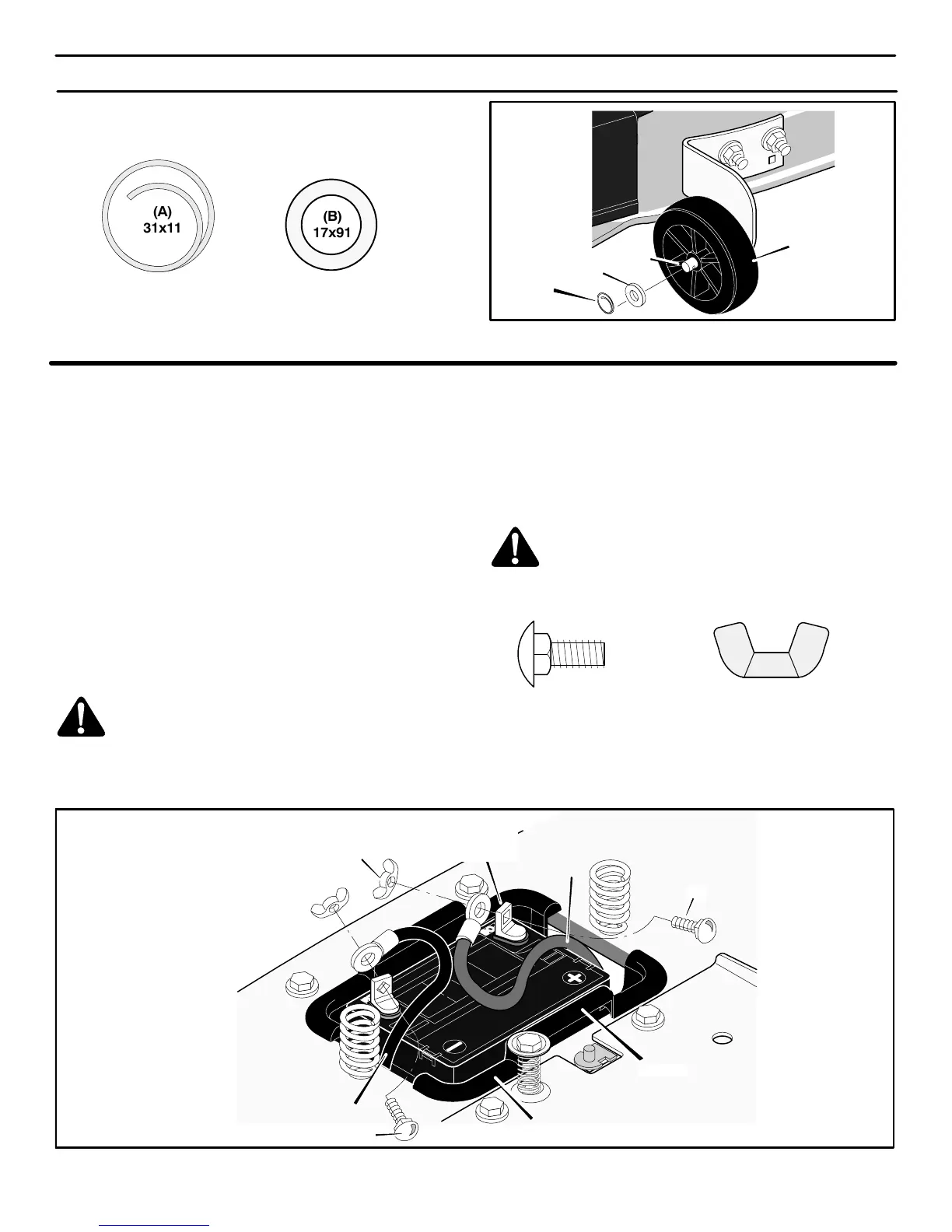 (A)
31x11

(B)
17x91