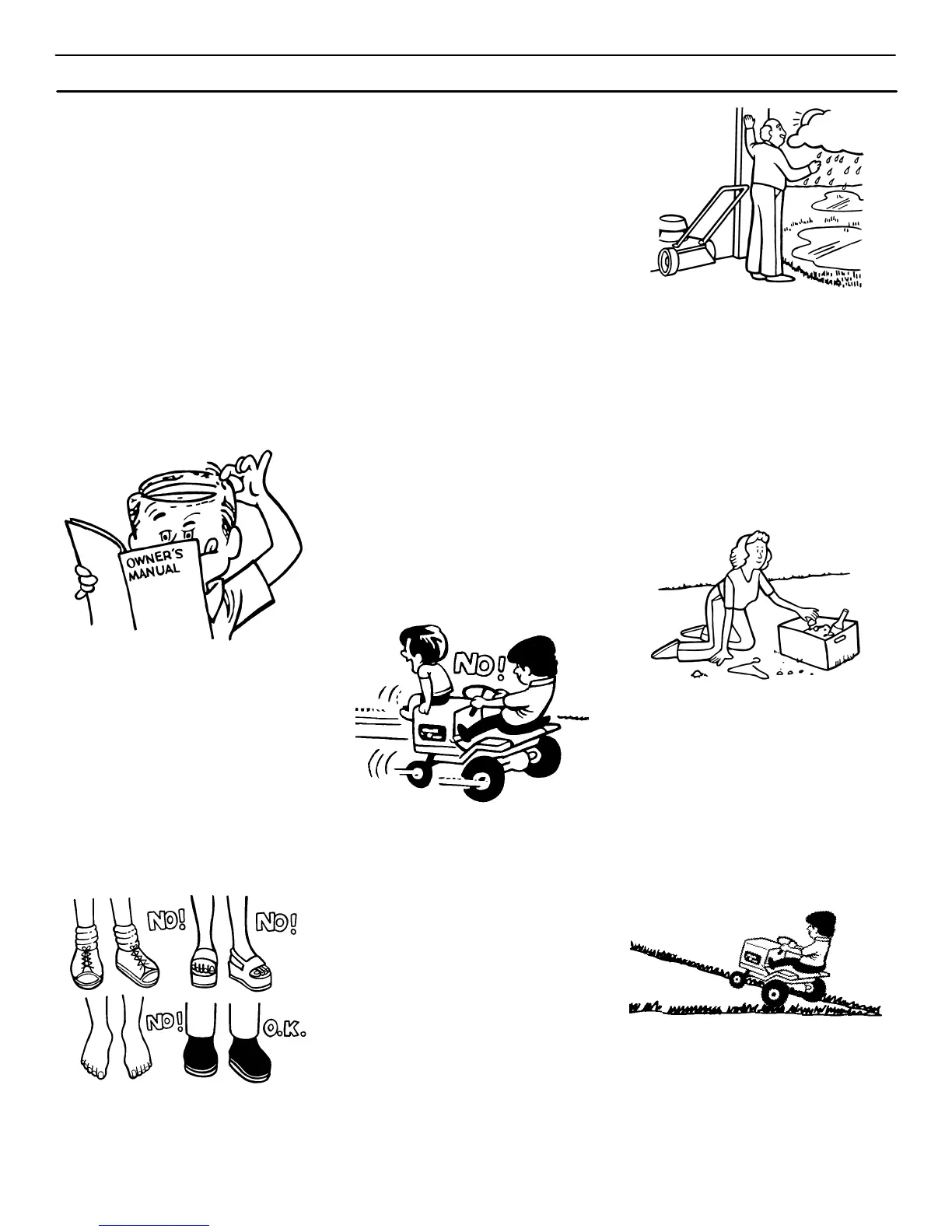 OWNER'S MANUAL

NO!

NO!

NO!

NO!

O.K.