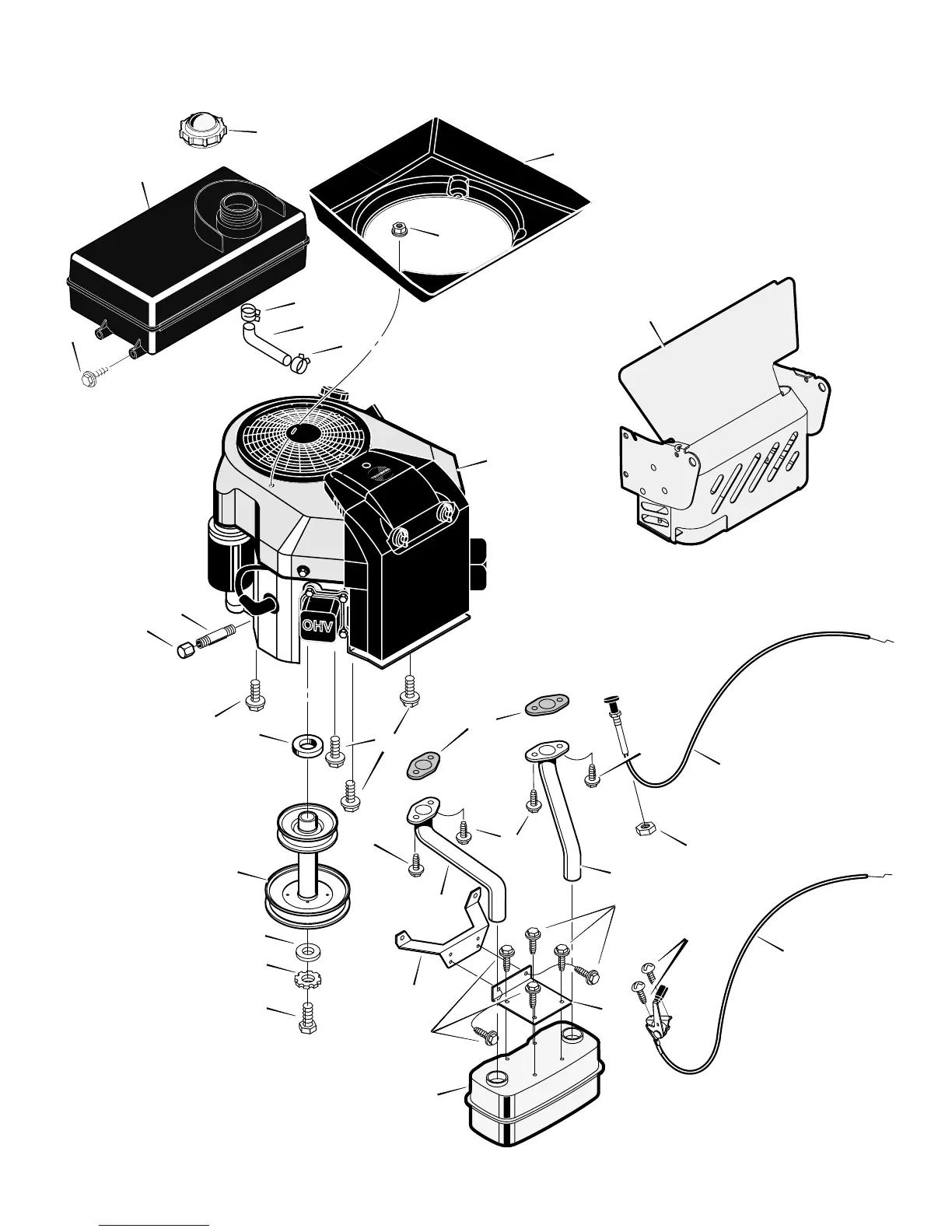 OHV