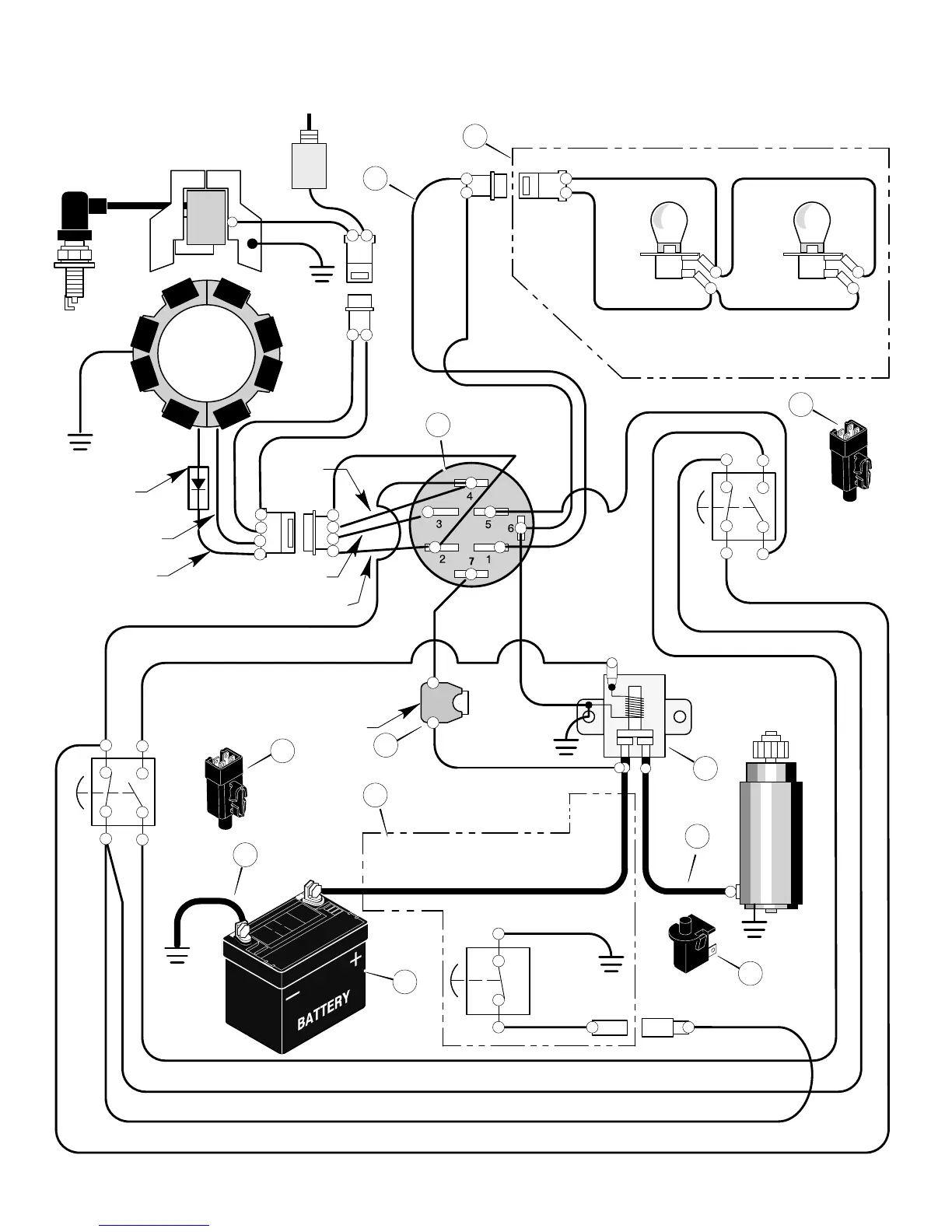 4
3
5
6
2
7
1
BATTERY