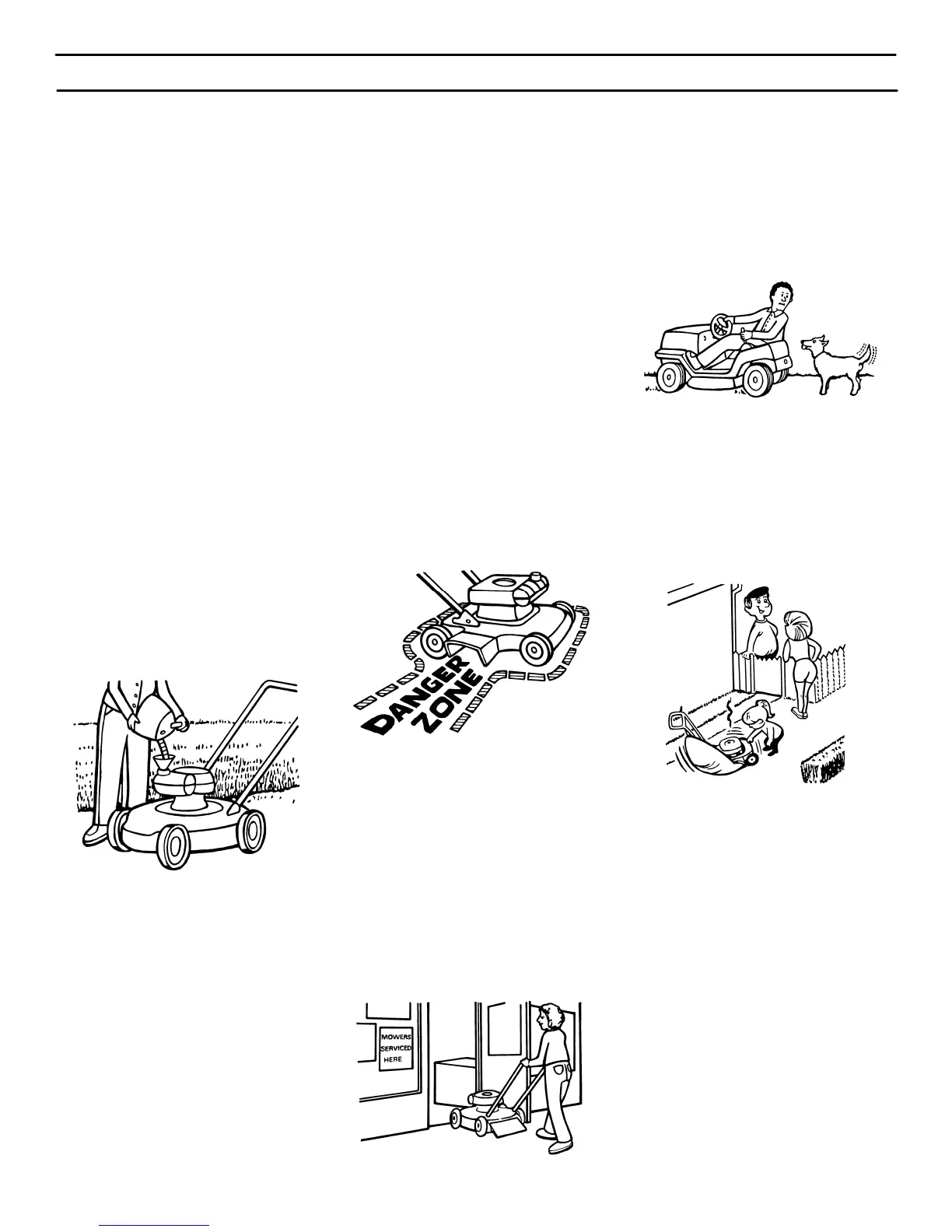 DANGER ZONE

MOWERS SERVICED HERE