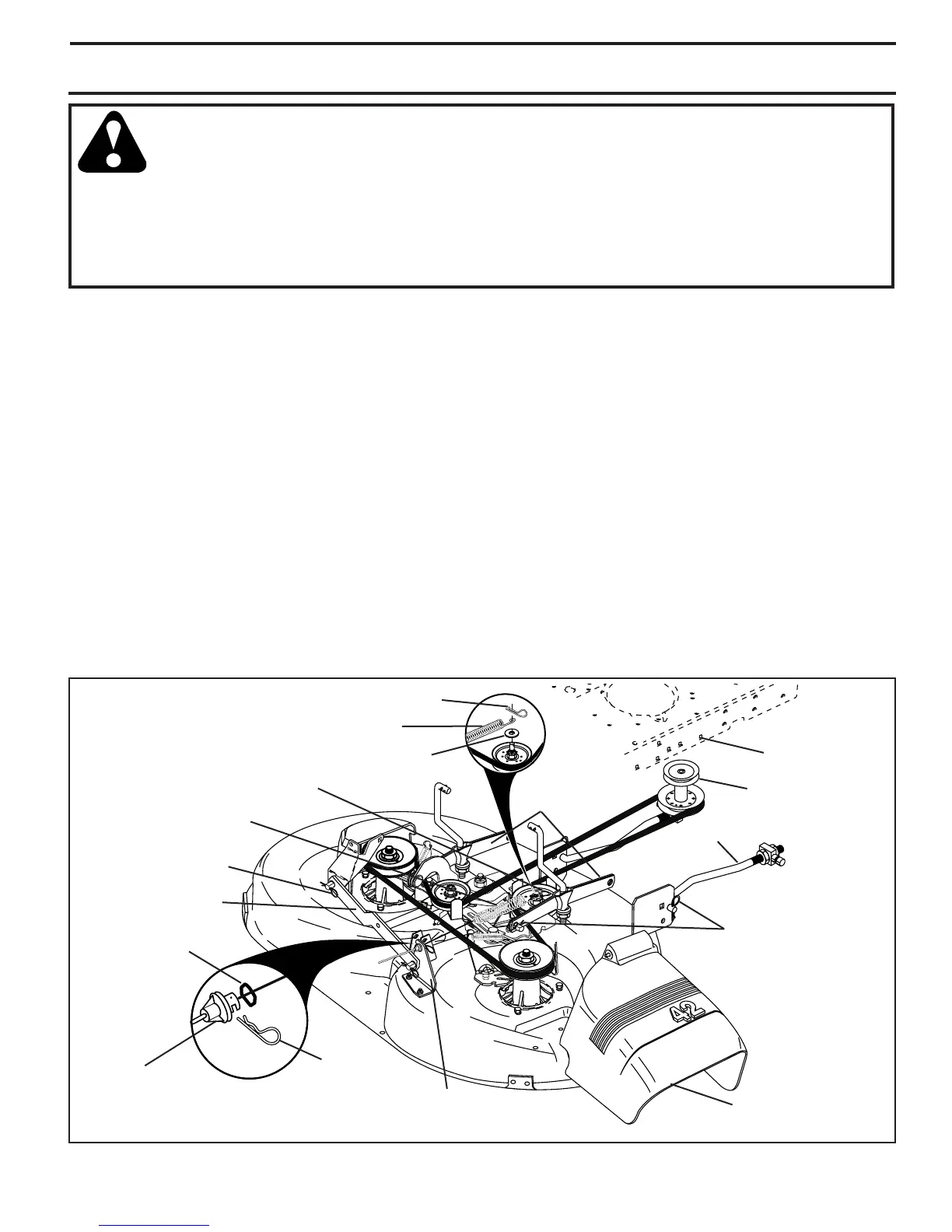 42