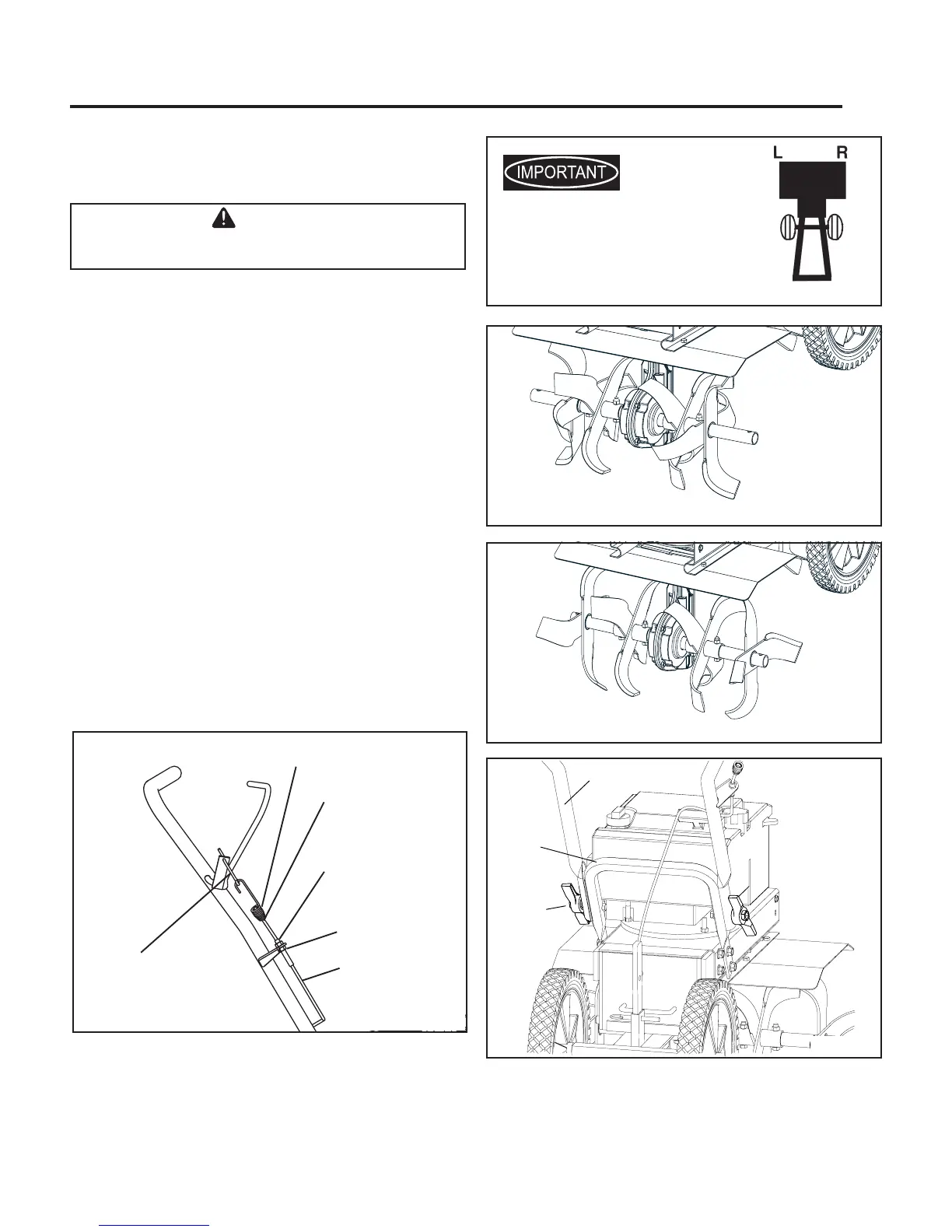 IMPORTANT

L R