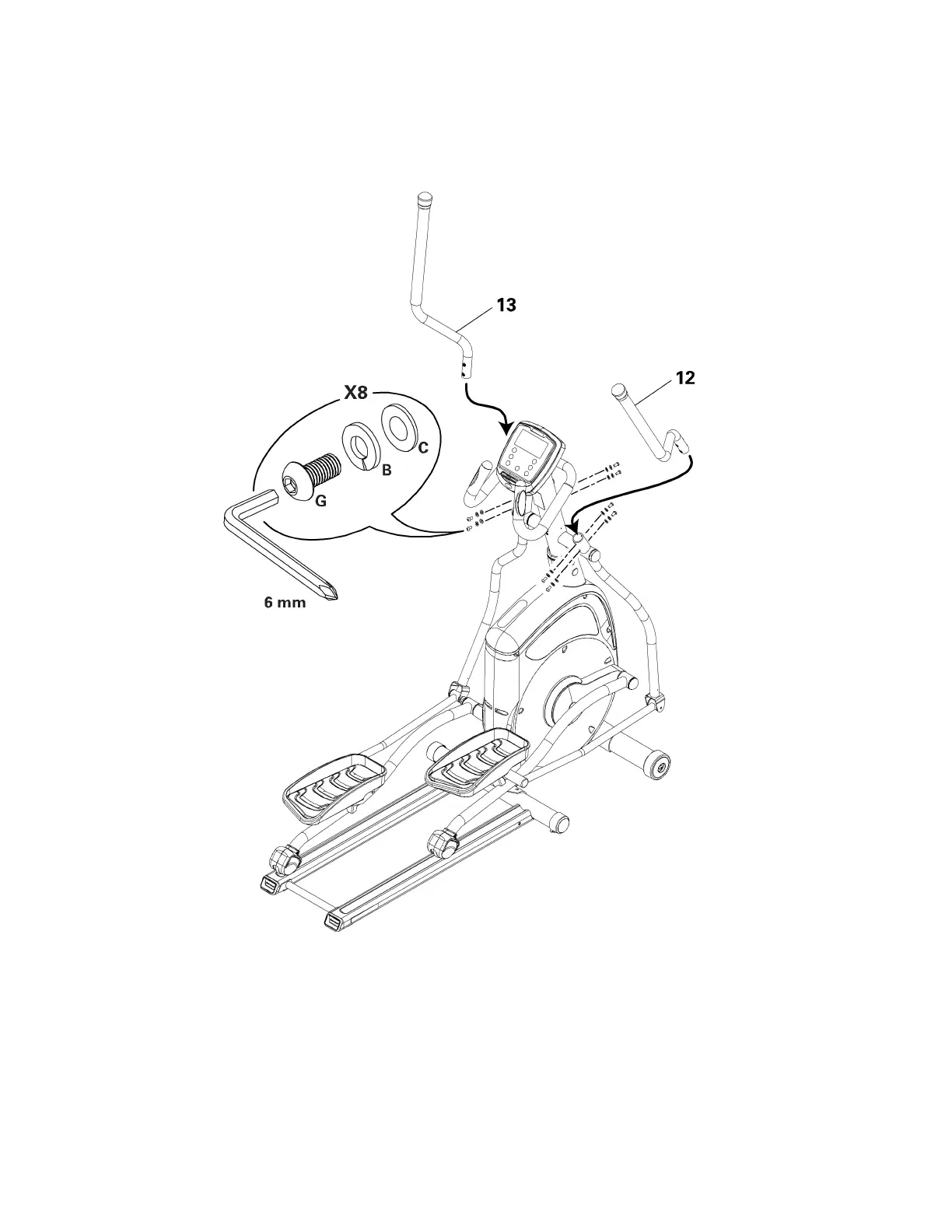 13
12
X8
C
B
G
6 mm